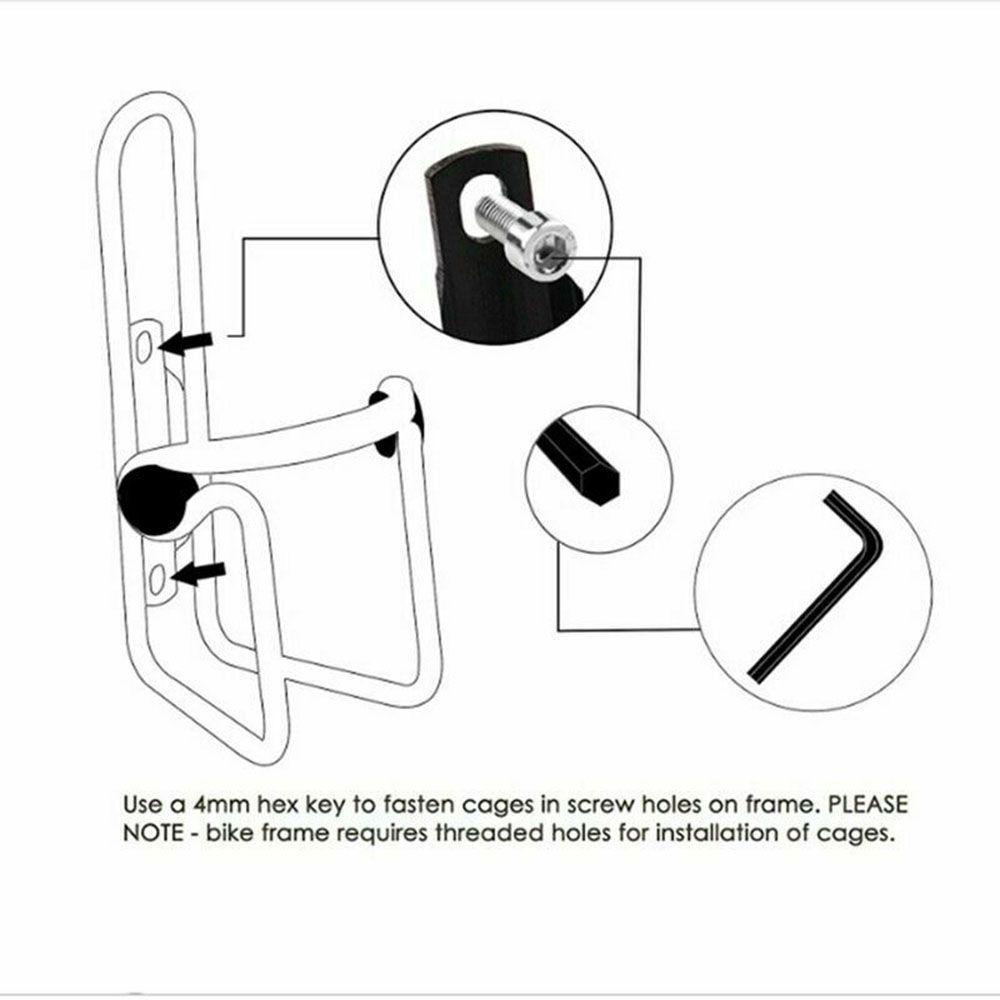 Use a 4mm hex key to fasten cages in screw holes on frame. PLEASE NOTE - bike frame requires threaded holes for installation of cages.