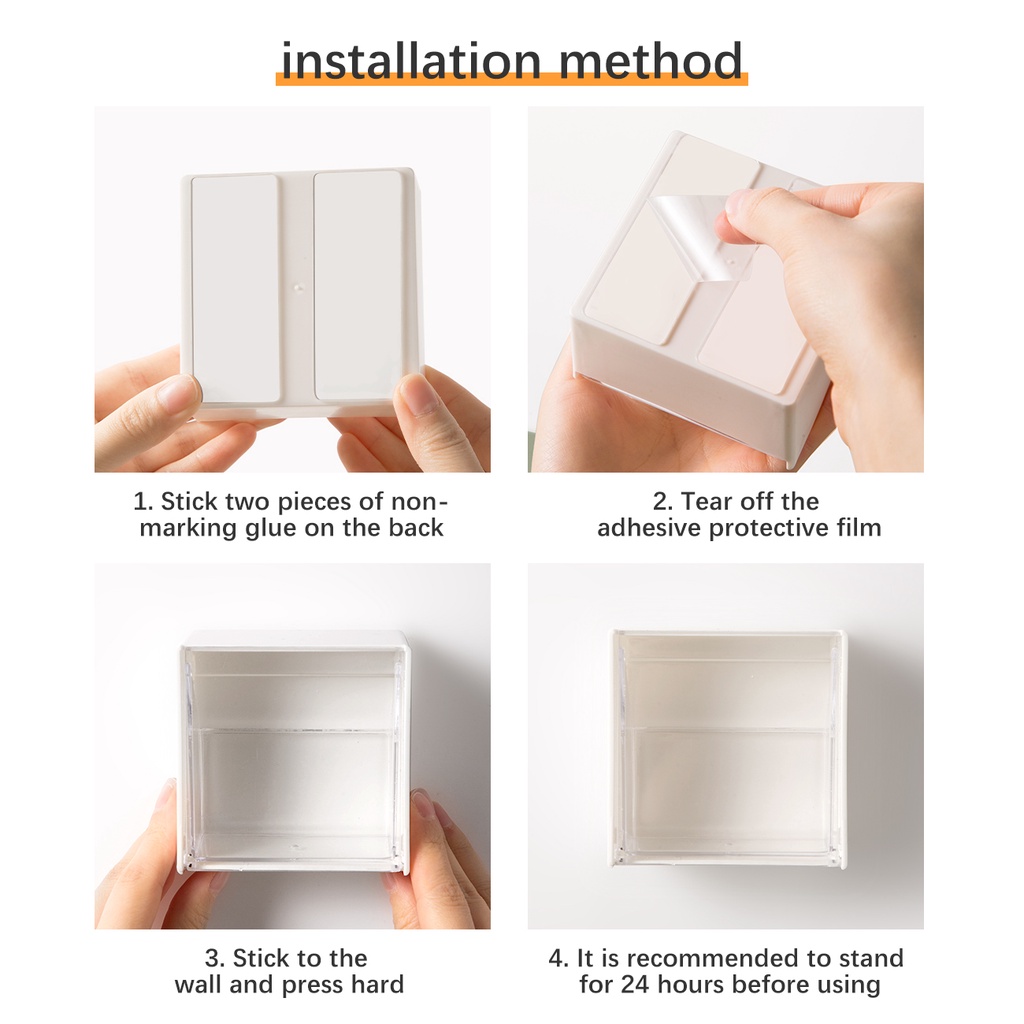 installation method

1. Stick two pieces of non-marking glue on the back

2. Tear off the adhesive protective film

3. Stick to the wall and press hard

4. It is recommended to stand for 24 hours before using