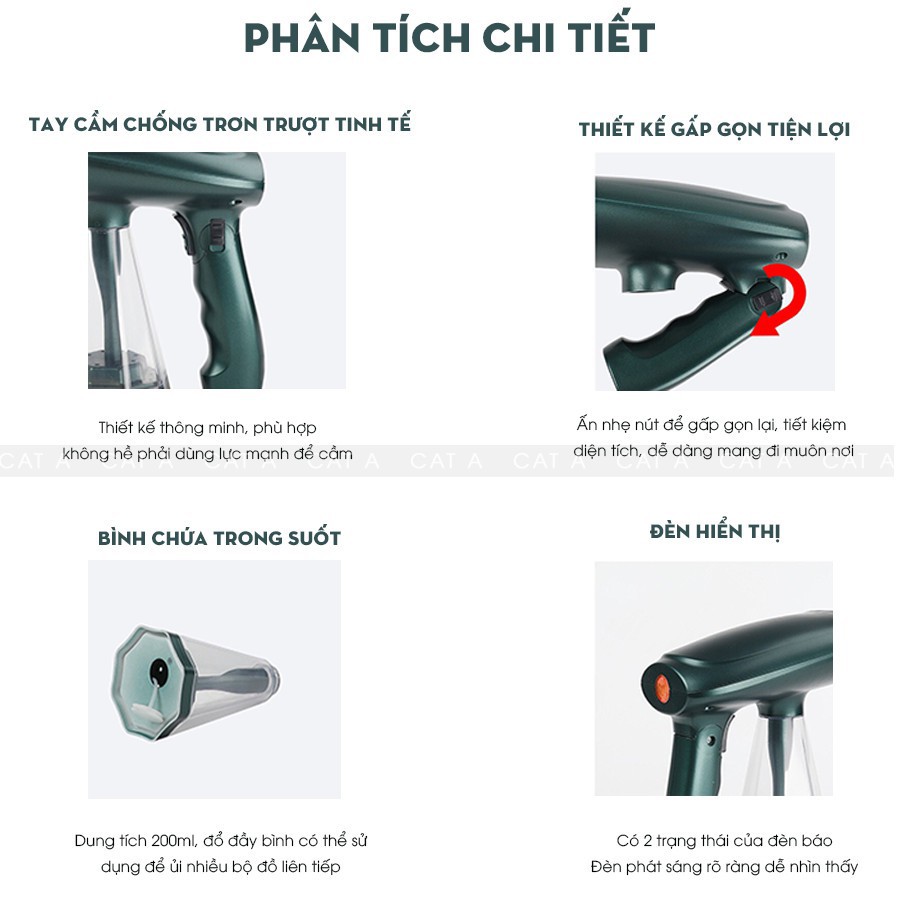 PHÂN TÍCH CHI TIẾT

TAY CẦM CHỐNG TRƠN TRƯỢT TINH TẾ

Thiết kế thông minh, phù hợp không hề phải dùng lực mạnh để cầm

THIẾT KẾ GẤP GỌN TIỆN LỢI

Ấn nhẹ nút để gấp gọn lại, tiết kiệm diện tích, dễ dàng mang đi muôn nơi

CAT A CAT A CAT A CAT A CAT A CAT A CAT A CAT A CAT A

BÌNH CHỨA TRONG SUỐT

Dung tích 200ml, đổ đầy bình có thể sử dụng để ủi nhiều bộ đồ liên tiếp

ĐÈN HIỂN THỊ

Có 2 trạng thái của đèn báo
Đèn phát sáng rõ ràng dễ nhìn thấy