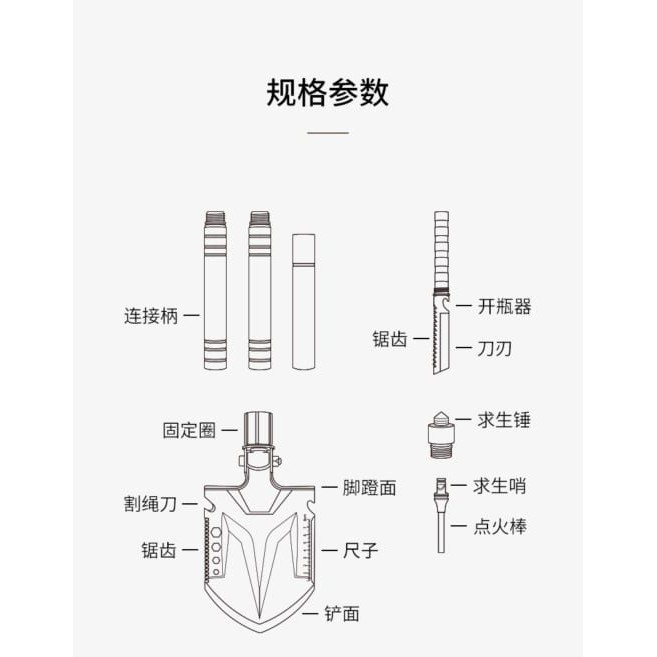 规格参数

连接柄

开瓶器

锯齿

刀刃

固定圈

求生锤

脚蹬面

求生哨

割绳刀

点火棒

锯齿

尺子

铲面