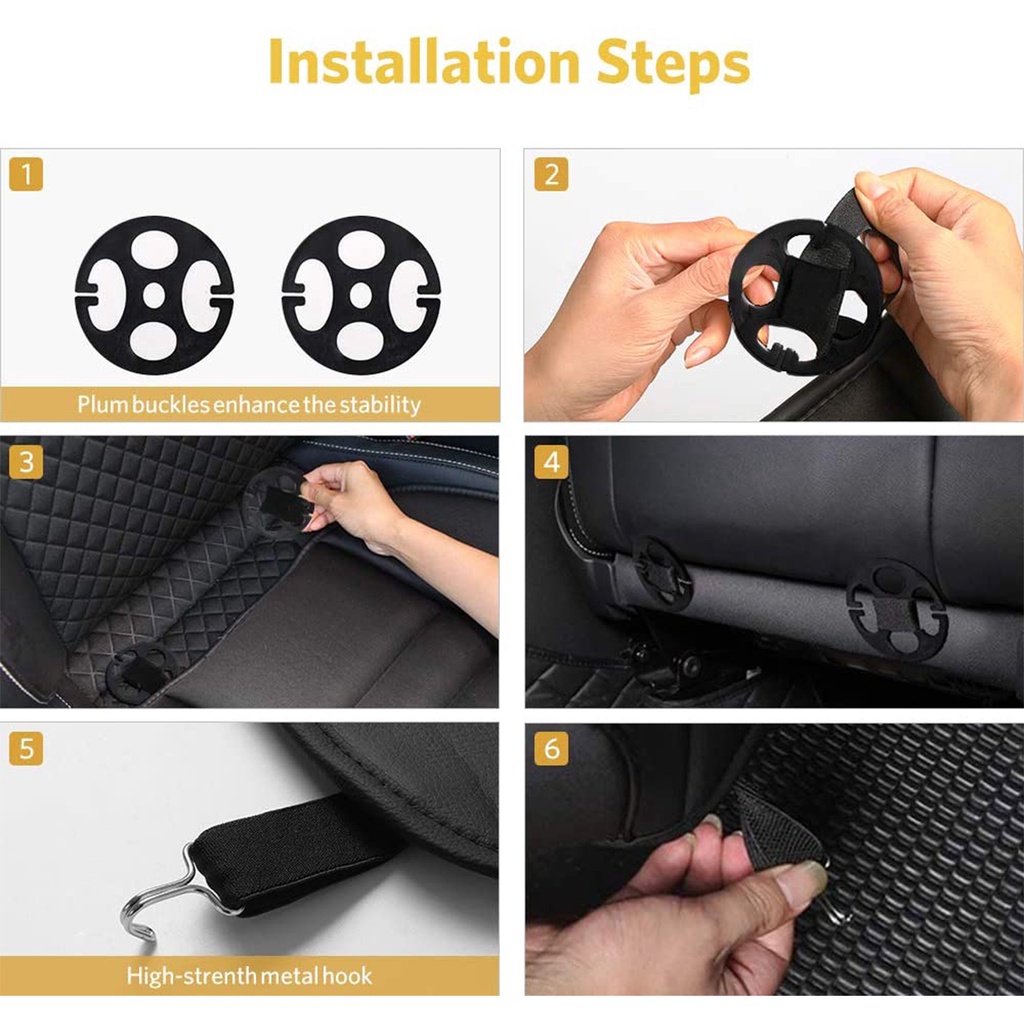 Installation Steps

1

Plum buckles enhance the stability

2

3

4

5

High-strenth metal hook

6