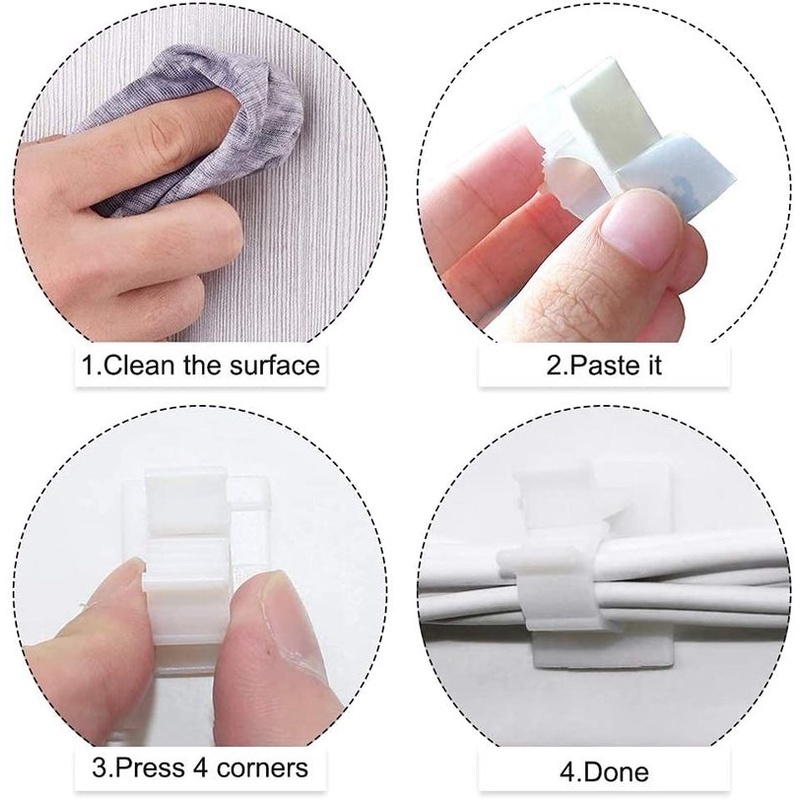 1.Clean the surface

2.Paste it

3.Press 4 corners

4.Done