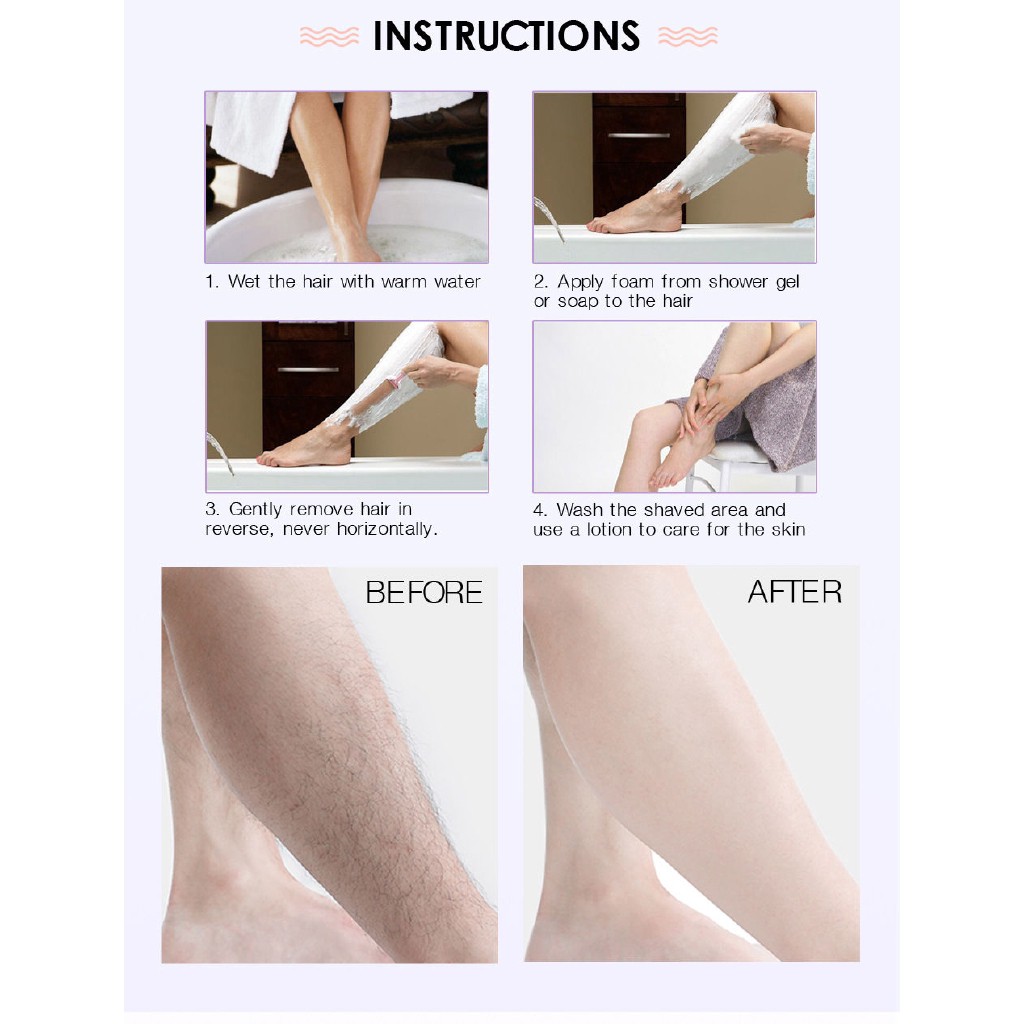 INSTRUCTIONS

1. Wet the hair with warm water

2. Apply foam from shower gel or soap to the hair

3. Gently remove hair in reverse, never horizontally.

4. Wash the shaved area and use a lotion to care for the skin

BEFORE

AFTER