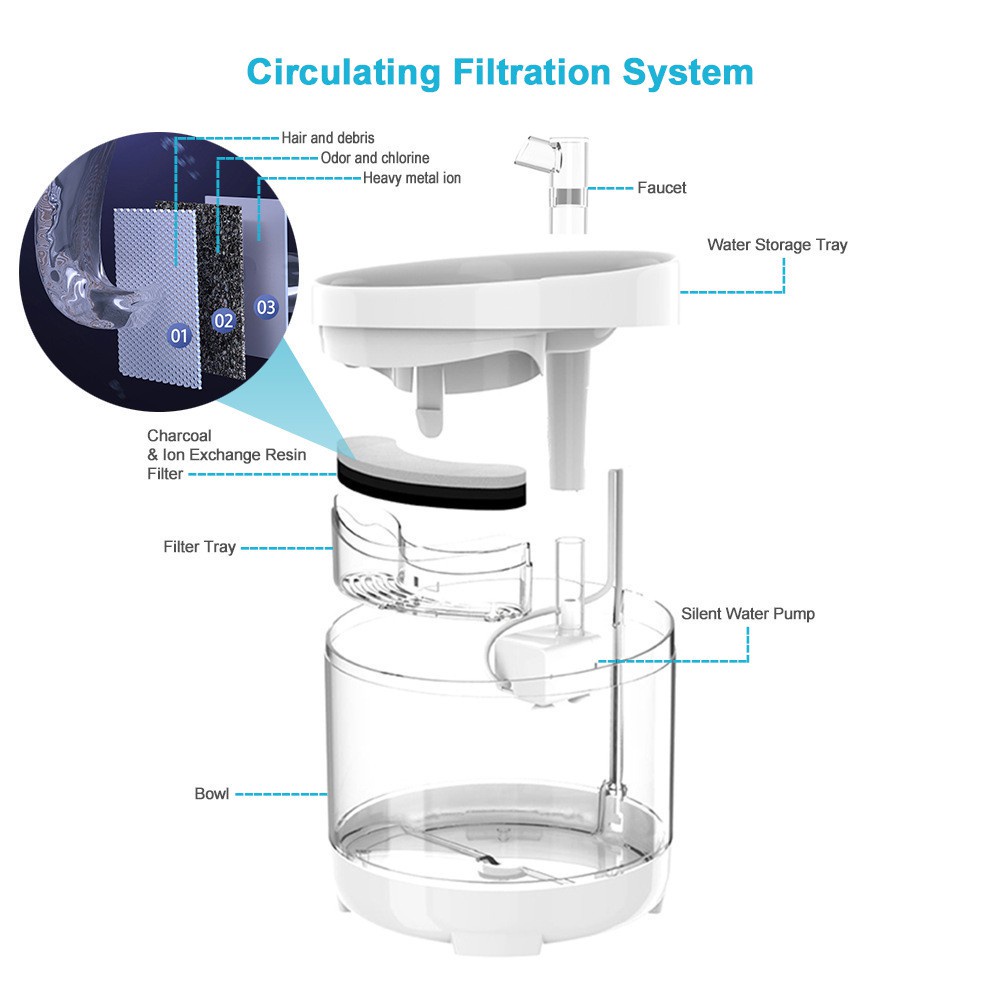 Circulating Filtration System

Hair and debris
Odor and chlorine
Heavy metal ion

01
02
03

Faucet

Water Storage Tray

Charcoal & Ion Exchange Resin Filter

Filter Tray

Silent Water Pump

Bowl