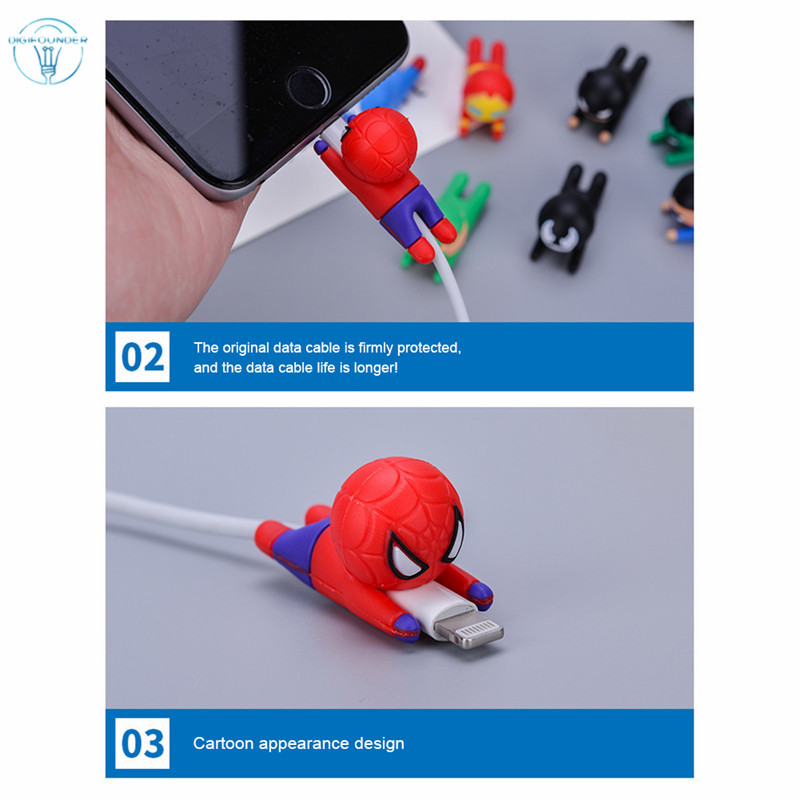 DIGIFOUNDER

02
The original data cable is firmly protected, and the data cable life is longer!

03
Cartoon appearance design