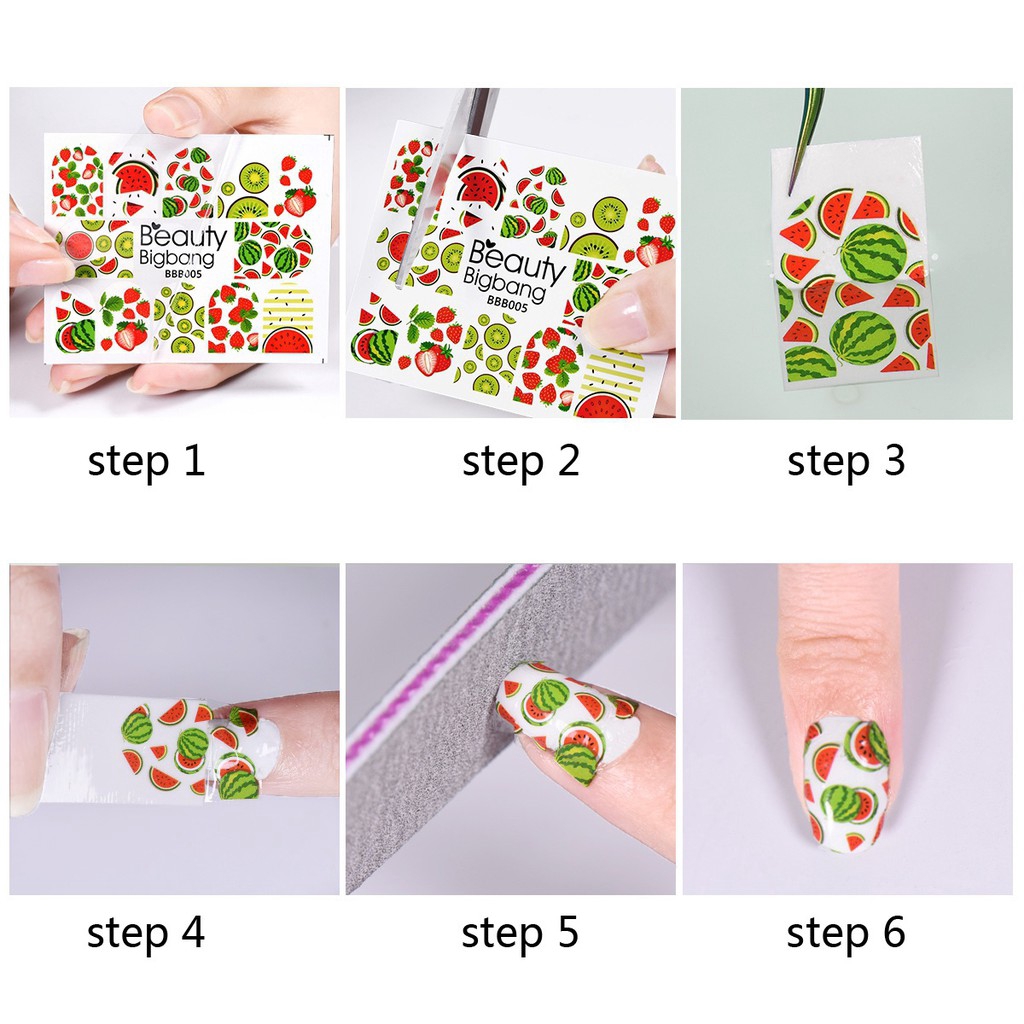 Beauty Bigbang BBB005

Beauty Bigbang BBB005

step 1

step 2

step 3

step 4

step 5

step 6