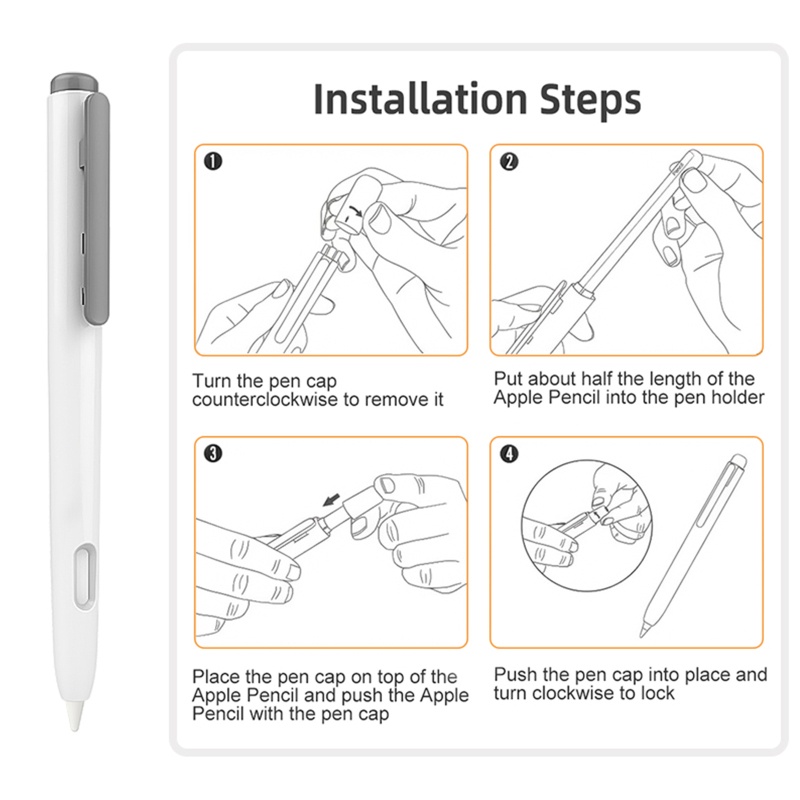 Installation Steps

1

Turn the pen cap counterclockwise to remove it

2

Put about half the length of the Apple Pencil into the pen holder

3

Place the pen cap on top of the Apple Pencil and push the Apple Pencil with the pen cap

4

Push the pen cap into place and turn clockwise to lock