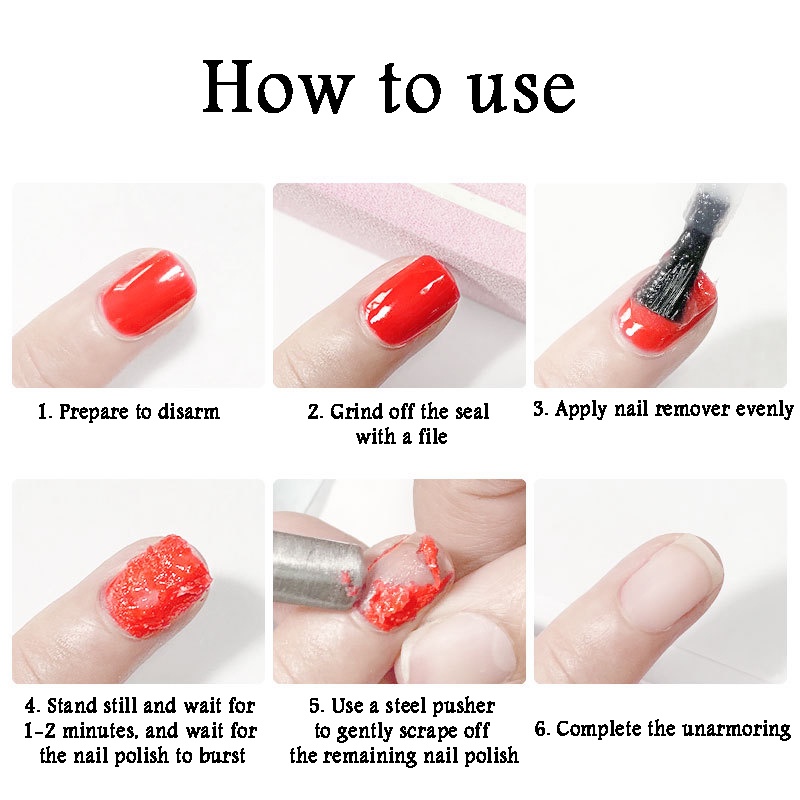 How to use

1. Prepare to disarm

2. Grind off the seal with a file

3. Apply nail remover evenly

4. Stand still and wait for 1-2 minutes, and wait for the nail polish to burst

5. Use a steel pusher to gently scrape off the remaining nail polish

6. Complete the unarmoring