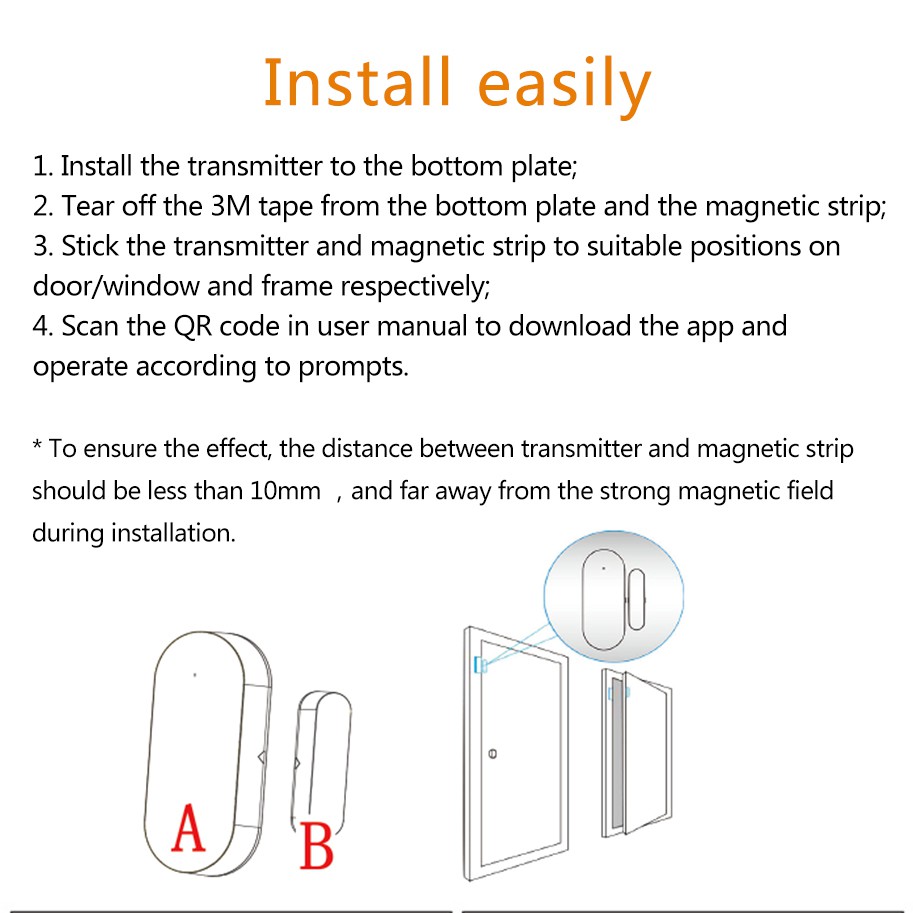 Install easily

1. Install the transmitter to the bottom plate;
2. Tear off the 3M tape from the bottom plate and the magnetic strip;
3. Stick the transmitter and magnetic strip to suitable positions on door/window and frame respectively;
4. Scan the QR code in user manual to download the app and operate according to prompts.

* To ensure the effect, the distance between transmitter and magnetic strip should be less than 10mm , and far away from the strong magnetic field during installation.

A

B