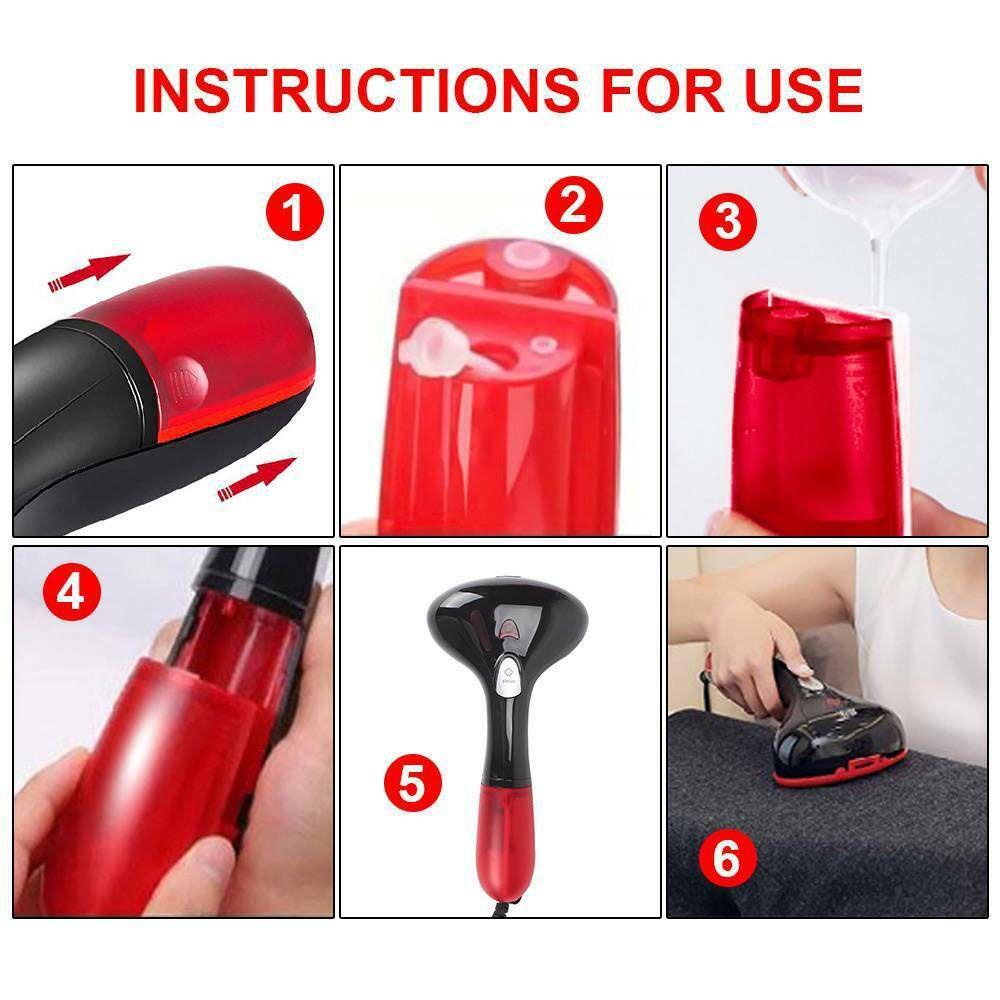 INSTRUCTIONS FOR USE

1

2

3

4

5

6