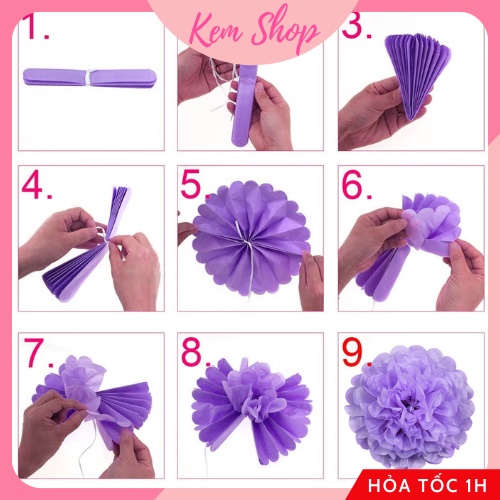 Kem Shop

1.

3.

4.

5.

6.

7.

8.

9.

HỎA TỐC 1H