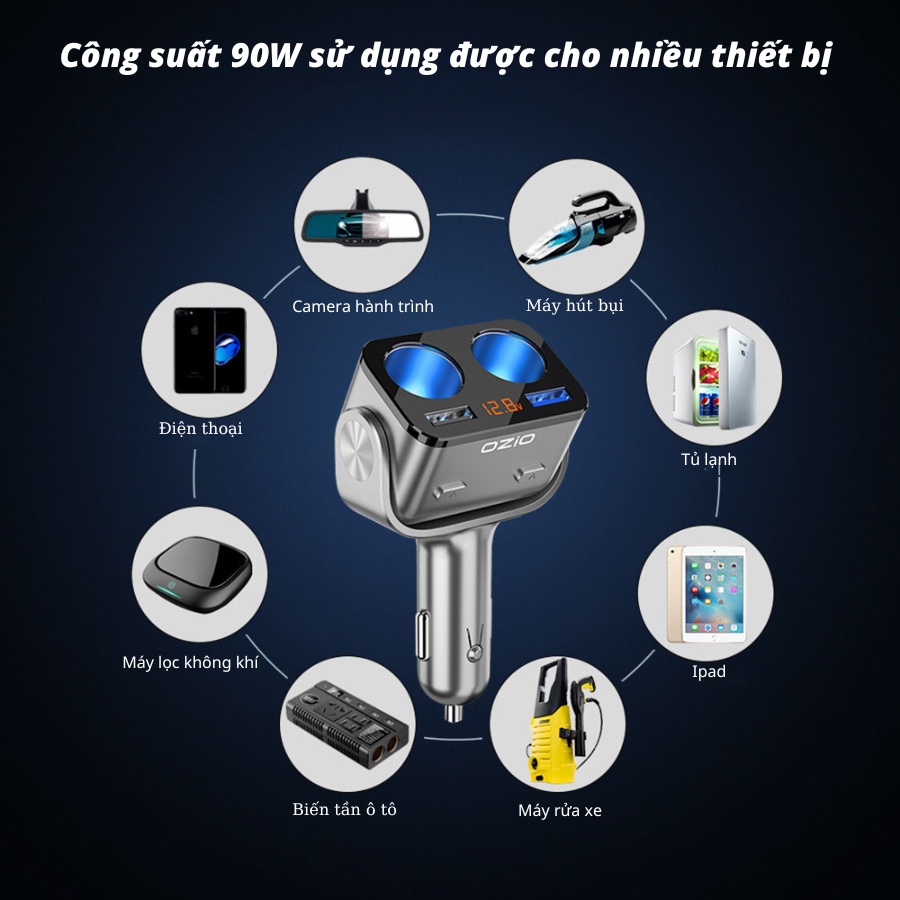 Công suất 90W sử dụng được cho nhiều thiết bị

Camera hành trình

Máy hút bụi

Điện thoại

12.8v

OZIO

Tủ lạnh

Máy lọc không khí

Ipad

Biến tần ô tô

Máy rửa xe