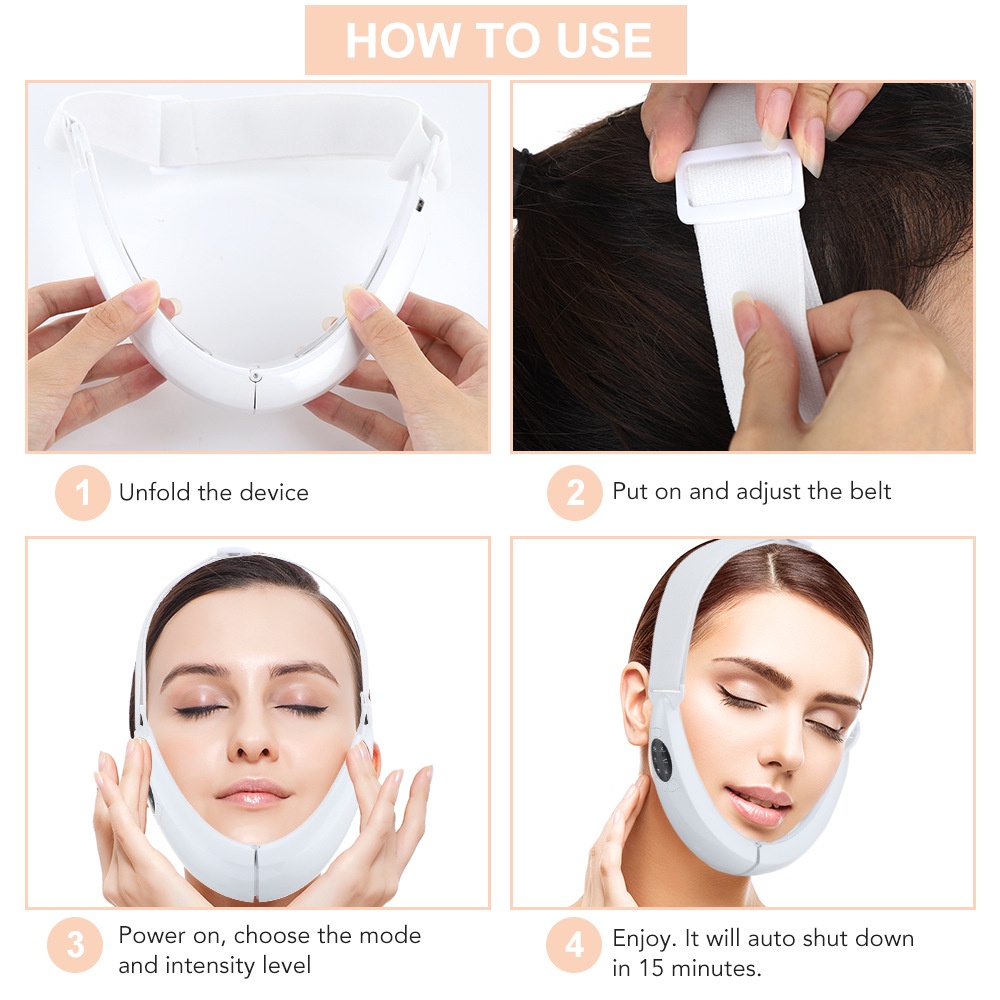 HOW TO USE

1 Unfold the device

2 Put on and adjust the belt

3 Power on, choose the mode and intensity level

4 Enjoy. It will auto shut down in 15 minutes.