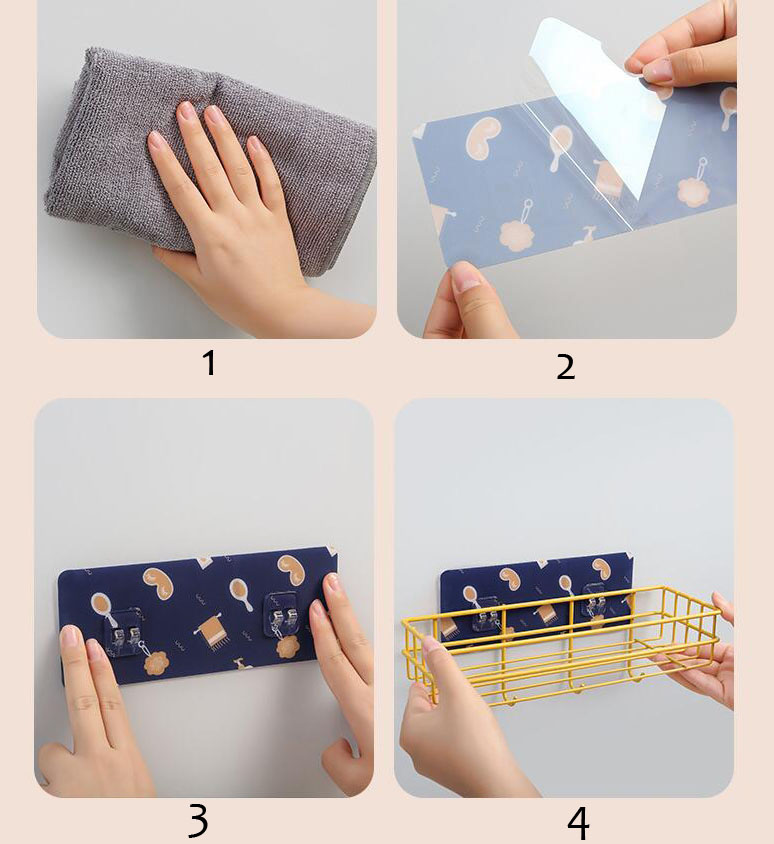 1

2

3

4