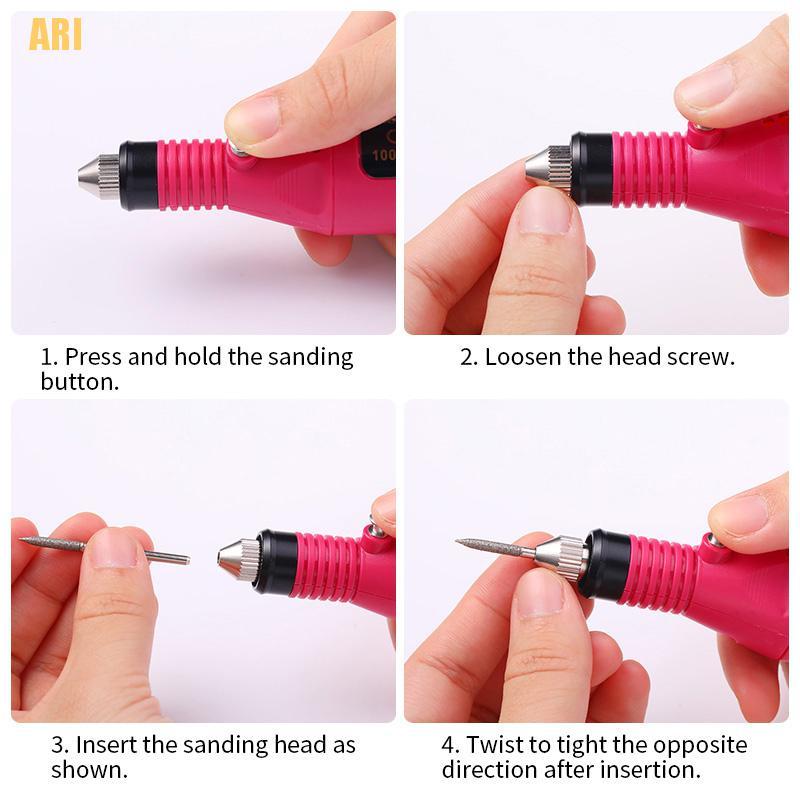 ARI

100

1. Press and hold the sanding button.

2. Loosen the head screw.

3. Insert the sanding head as shown.

4. Twist to tight the opposite direction after insertion.