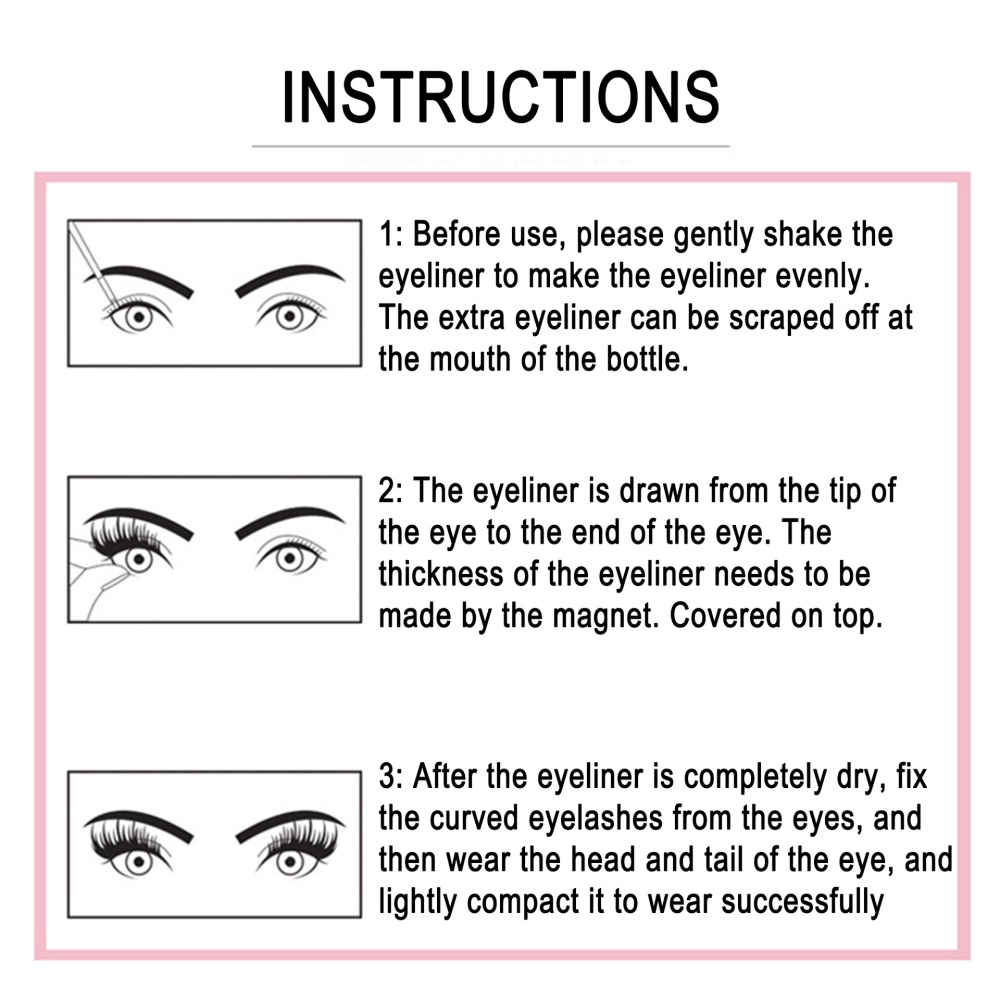 INSTRUCTIONS

1: Before use, please gently shake the eyeliner to make the eyeliner evenly. The extra eyeliner can be scraped off at the mouth of the bottle.

2: The eyeliner is drawn from the tip of the eye to the end of the eye. The thickness of the eyeliner needs to be made by the magnet. Covered on top.

3: After the eyeliner is completely dry, fix the curved eyelashes from the eyes, and then wear the head and tail of the eye, and lightly compact it to wear successfully