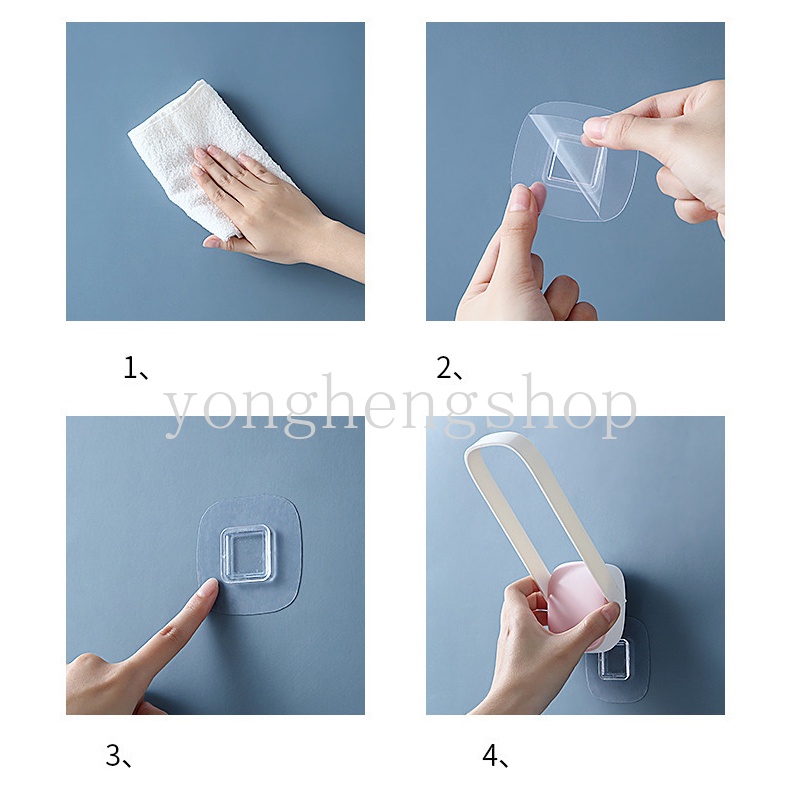 1、

2、

yonghengshop

3、

4、