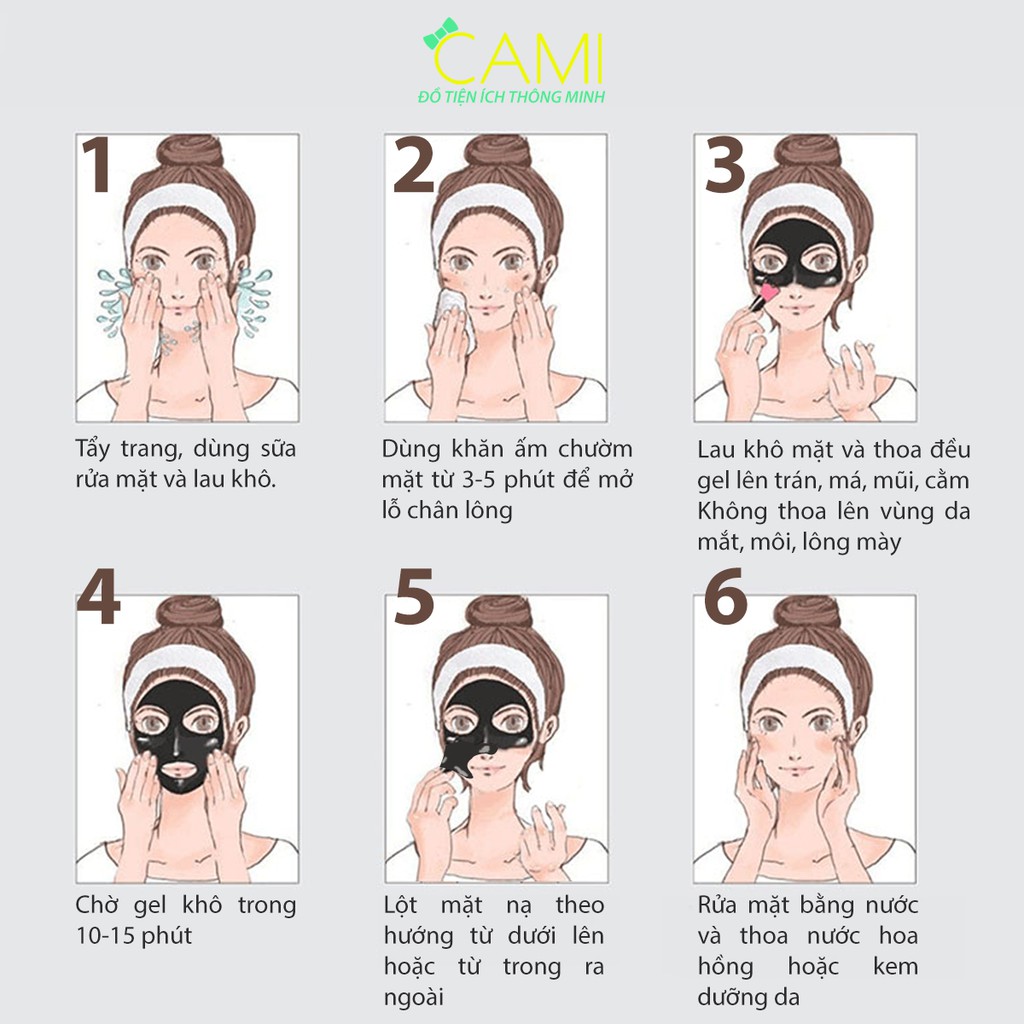 CAMI
ĐỒ TIỆN ÍCH THÔNG MINH

1
Tẩy trang, dùng sữa rửa mặt và lau khô.

2
Dùng khăn ấm chườm mặt từ 3-5 phút để mở lỗ chân lông

3
Lau khô mặt và thoa đều gel lên trán, má, mũi, cằm Không thoa lên vùng da mắt, môi, lông mày

4
Chờ gel khô trong 10-15 phút

5
Lột mặt nạ theo hướng từ dưới lên hoặc từ trong ra ngoài

6
Rửa mặt bằng nước và thoa nước hoa hồng hoặc kem dưỡng da