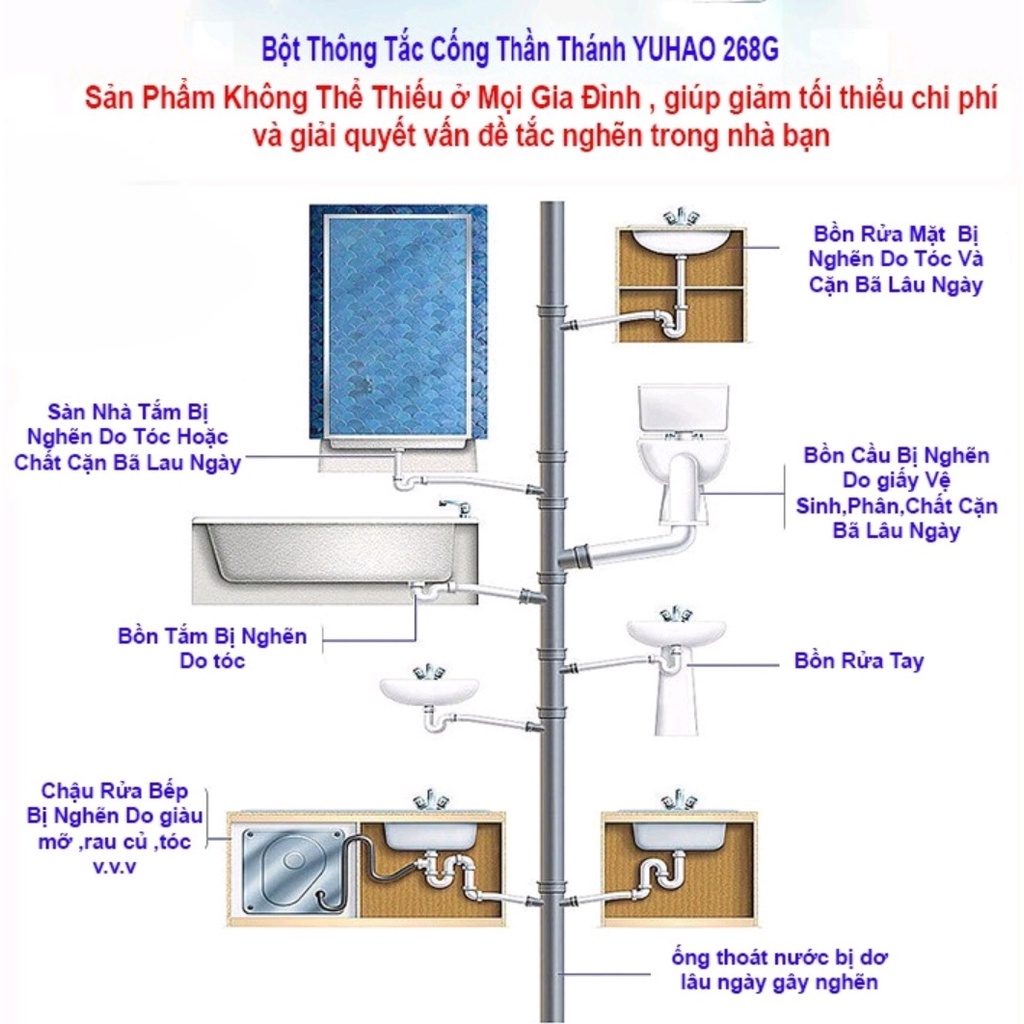 Bột Thông Tắc Cống Thần Thánh YUHAO 268G

Sản Phẩm Không Thể Thiếu ở Mọi Gia Đình , giúp giảm tối thiểu chi phí và giải quyết vấn đề tắc nghẽn trong nhà bạn

Bồn Rửa Mặt Bị Nghẽn Do Tóc Và Cặn Bã Lâu Ngày

Sàn Nhà Tắm Bị Nghẽn Do Tóc Hoặc Chất Cặn Bã Lau Ngày

Bồn Cầu Bị Nghẽn Do giấy Vệ Sinh,Phân,Chất Cặn Bã Lâu Ngày

Bồn Tắm Bị Nghẽn Do tóc

Bồn Rửa Tay

Chậu Rửa Bếp Bị Nghẽn Do giàu mỡ ,rau củ ,tóc v.v.v

ống thoát nước bị dơ lâu ngày gây nghẽn