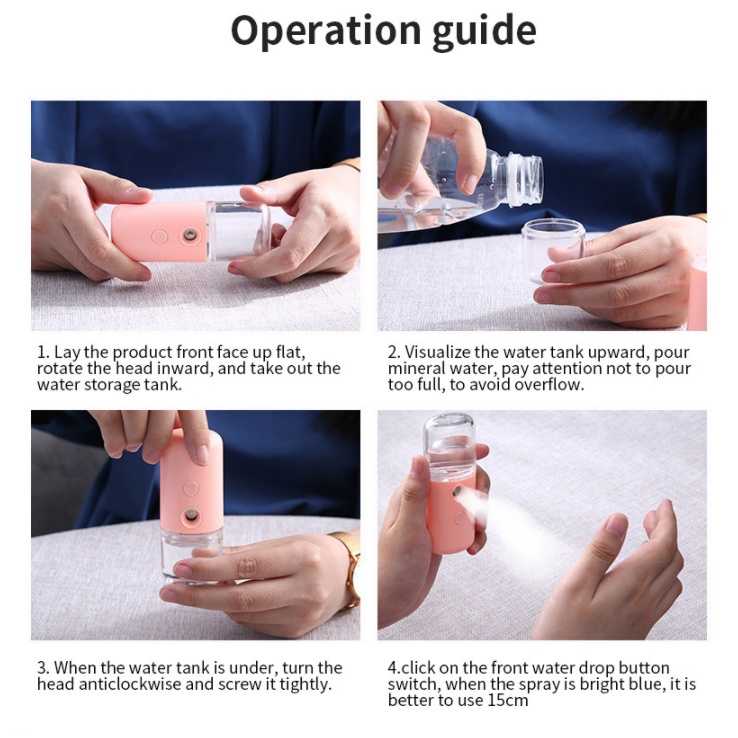 Operation guide

1. Lay the product front face up flat, rotate the head inward, and take out the water storage tank.

2. Visualize the water tank upward, pour mineral water, pay attention not to pour too full, to avoid overflow.

3. When the water tank is under, turn the head anticlockwise and screw it tightly.

4.click on the front water drop button switch, when the spray is bright blue, it is better to use 15cm