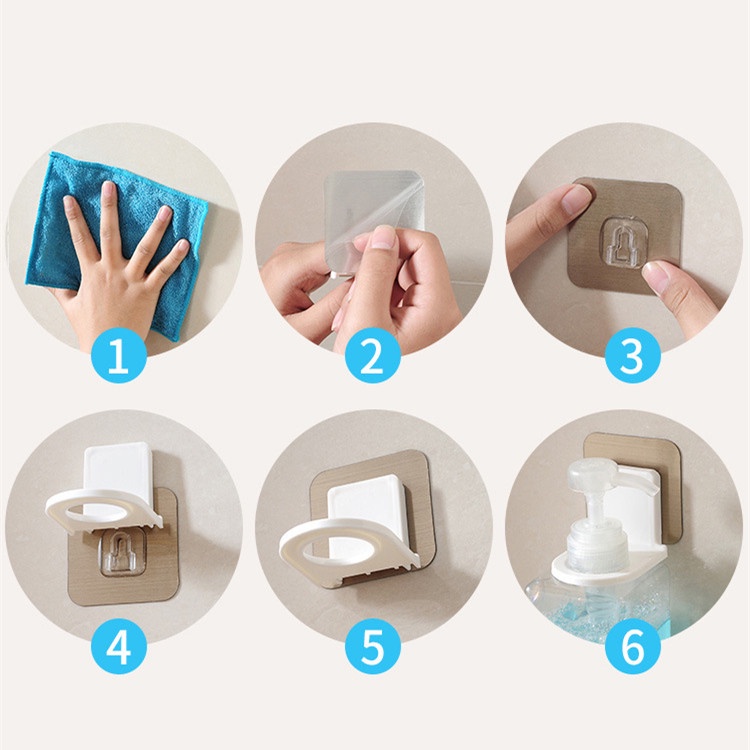 1
2
3
4
5
6