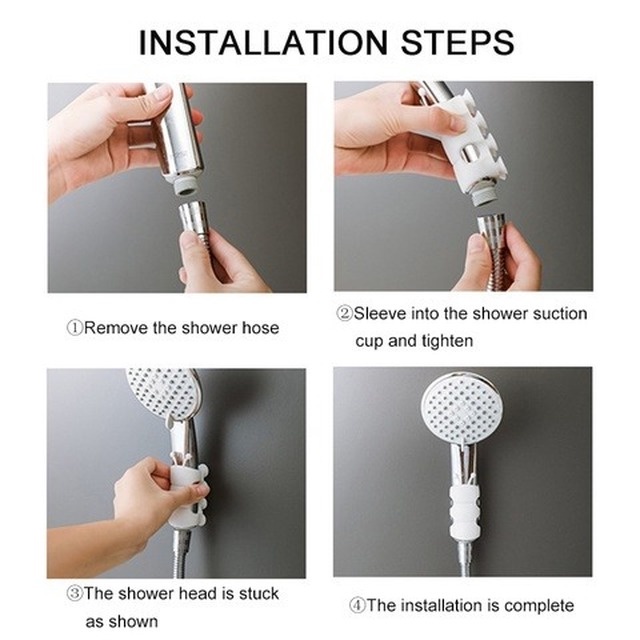 INSTALLATION STEPS

①Remove the shower hose

②Sleeve into the shower suction cup and tighten

③The shower head is stuck as shown

④The installation is complete