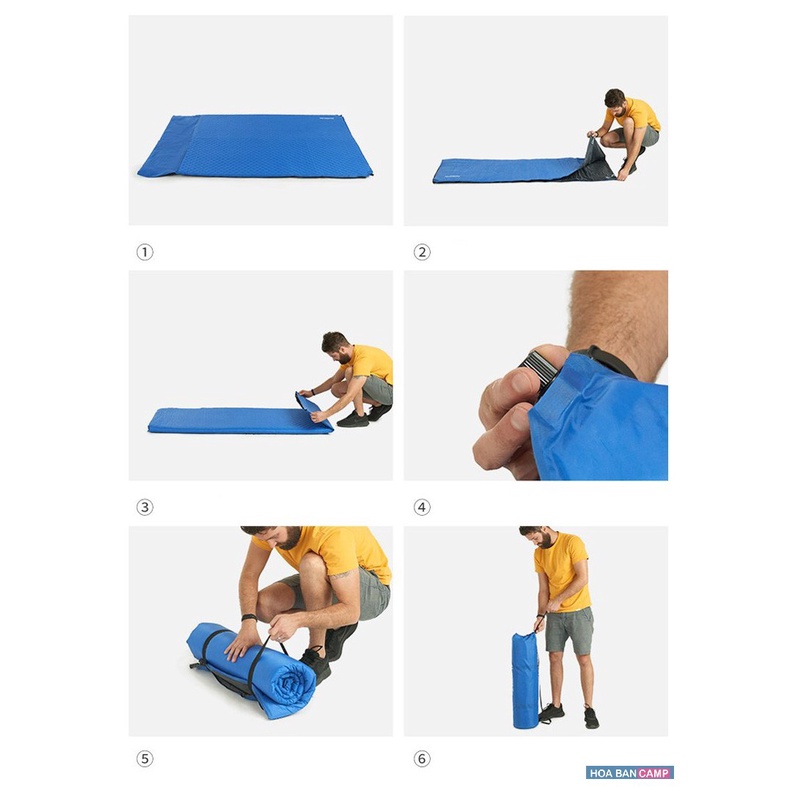 ①

②

③

④

⑤

⑥

HOA BAN CAMP