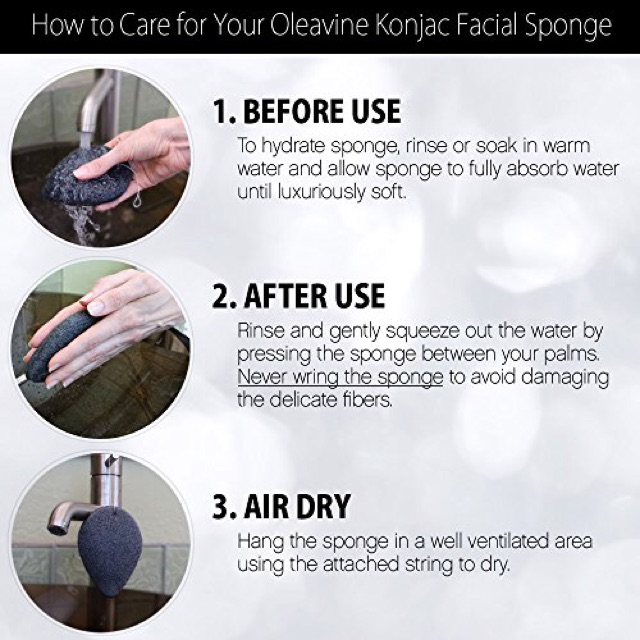 How to Care for Your Oleavine Konjac Facial Sponge

1. BEFORE USE
To hydrate sponge, rinse or soak in warm water and allow sponge to fully absorb water until luxuriously soft.

2. AFTER USE
Rinse and gently squeeze out the water by pressing the sponge between your palms. Never wring the sponge to avoid damaging the delicate fibers.

3. AIR DRY
Hang the sponge in a well ventilated area using the attached string to dry.