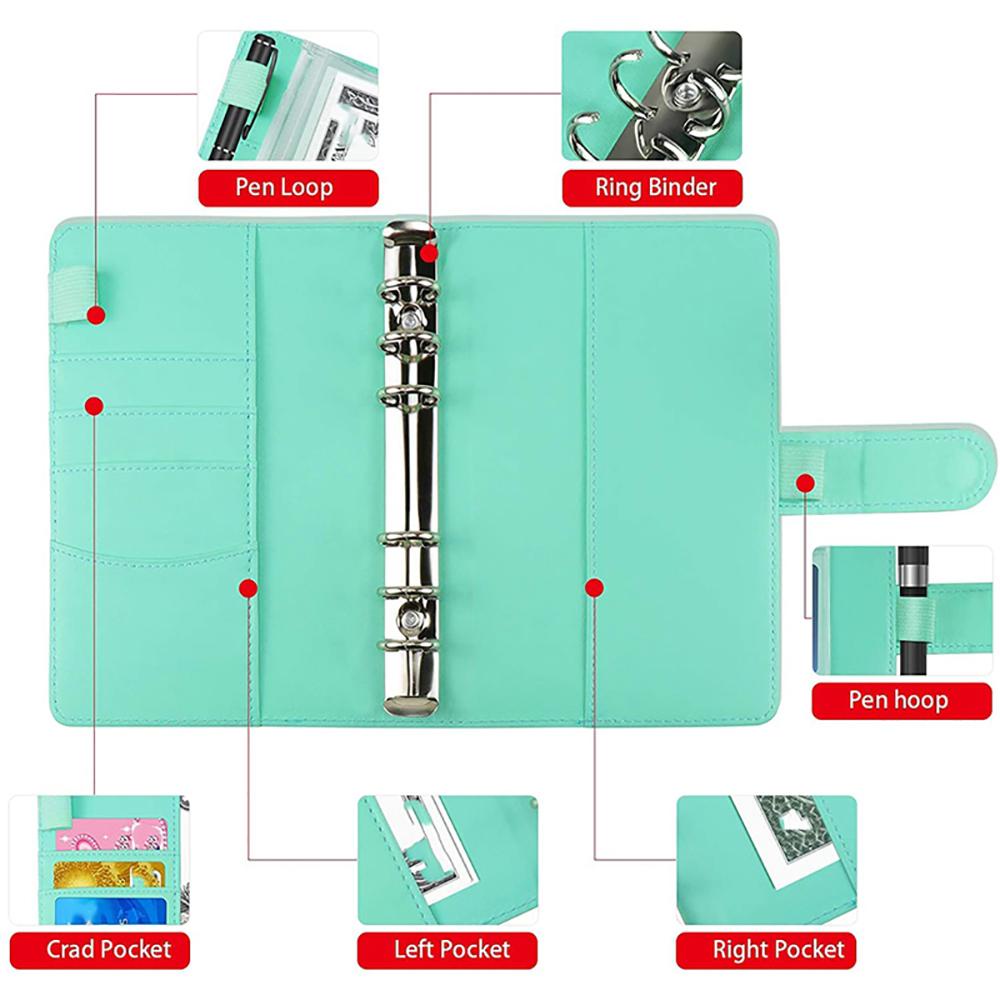 Pen Loop

Ring Binder

Pen hoop

Crad Pocket

Left Pocket

Right Pocket