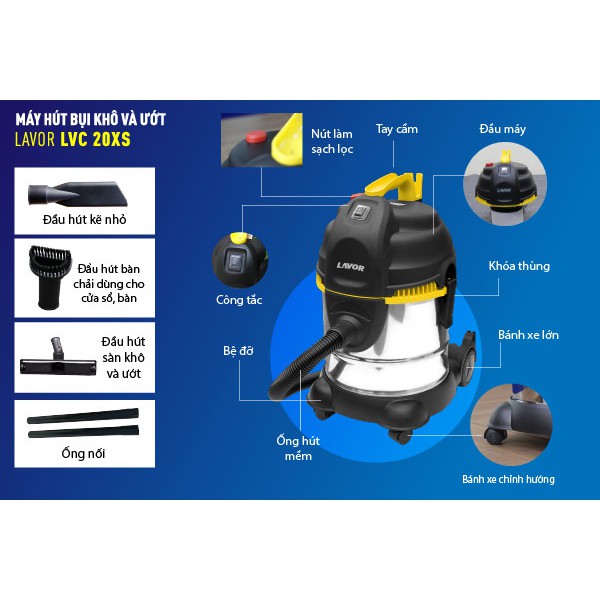 MÁY HÚT BỤI KHÔ VÀ ƯỚT
LAVOR LVC 20XS

Đầu hút kẽ nhỏ

Đầu hút bàn chải dùng cho cửa sổ, bàn

Đầu hút sàn khô và ướt

Ống nối

Nút làm sạch lọc

Tay cầm

Đầu máy

LAVOR

Công tắc

LAVOR

Khóa thùng

Bánh xe lớn

Bệ đỡ

Ống hút mềm

Bánh xe chỉnh hướng