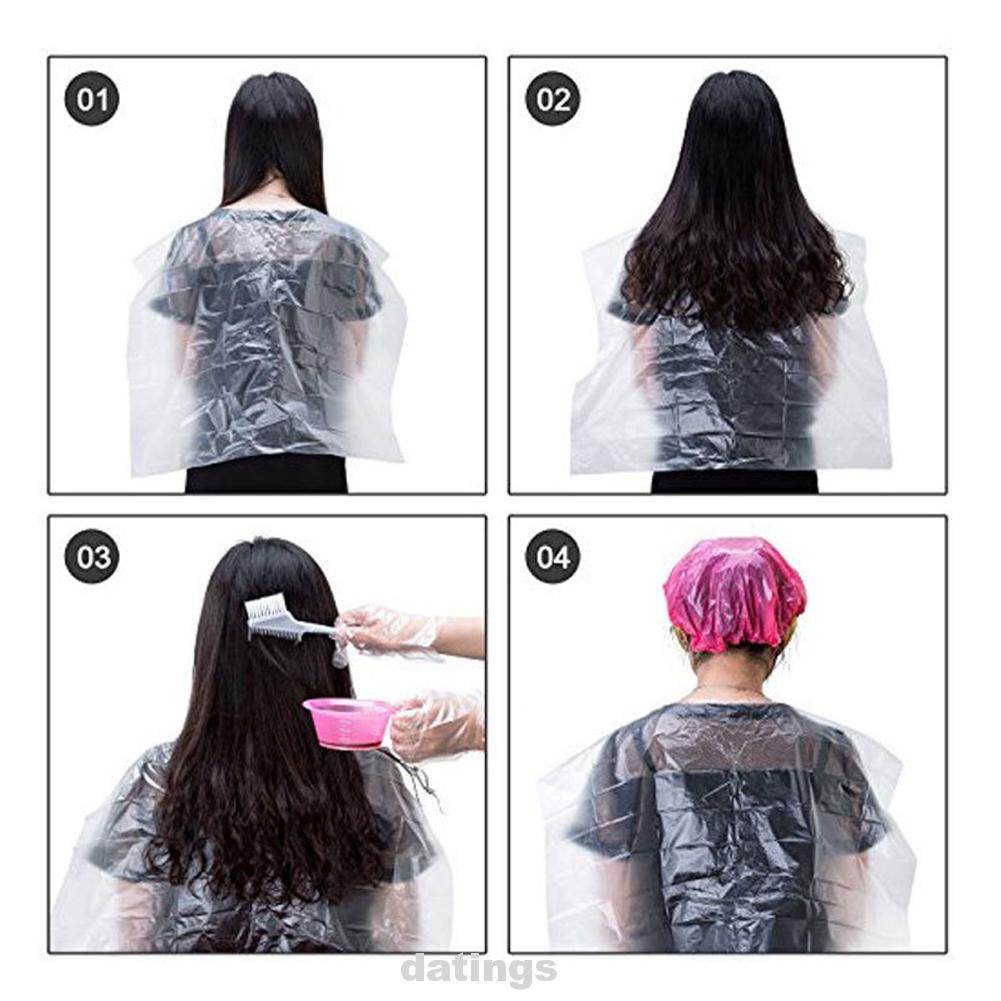 01

02

03

04

datings