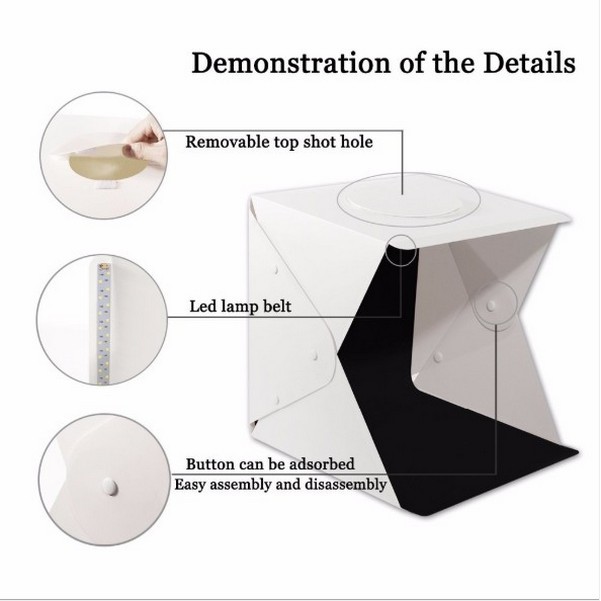 Demonstration of the Details

Removable top shot hole

Led lamp belt

Button can be adsorbed
Easy assembly and disassembly