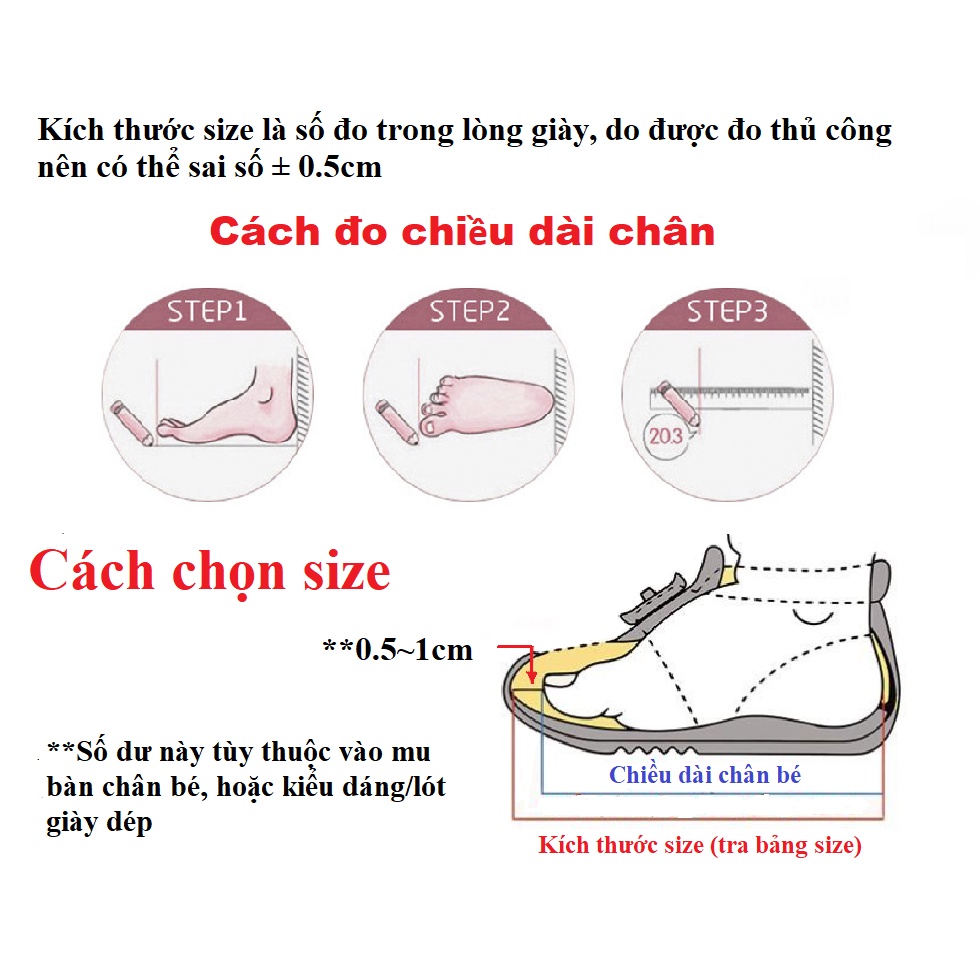 Kích thước size là số đo trong lòng giày, do được đo thủ công nên có thể sai số ± 0.5cm

Cách đo chiều dài chân

STEP1

STEP2

STEP3

203

Cách chọn size

**0.5~1cm

**Số dư này tùy thuộc vào mu bàn chân bé, hoặc kiểu dáng/lót giày dép

Chiều dài chân bé

Kích thước size (tra bảng size)