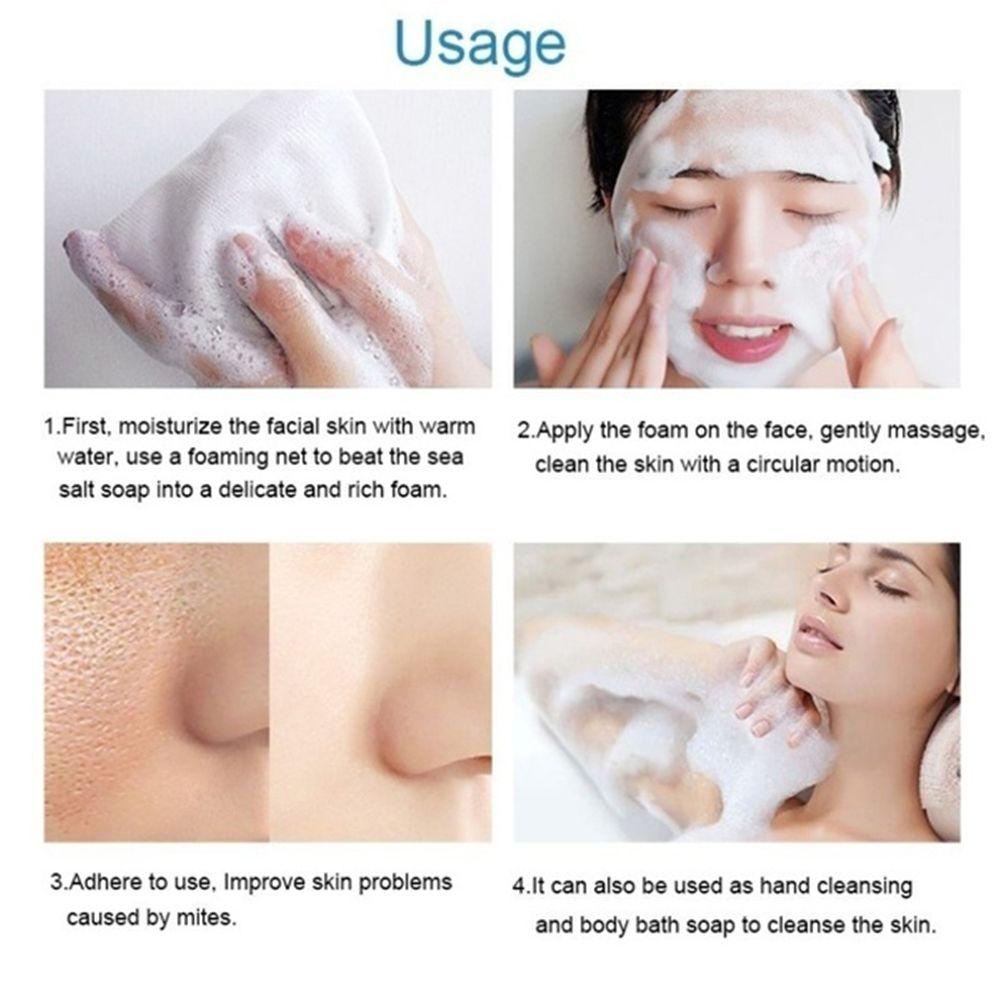 Usage

1.First, moisturize the facial skin with warm water, use a foaming net to beat the sea salt soap into a delicate and rich foam.

2.Apply the foam on the face, gently massage, clean the skin with a circular motion.

3.Adhere to use, Improve skin problems caused by mites.

4.It can also be used as hand cleansing and body bath soap to cleanse the skin.