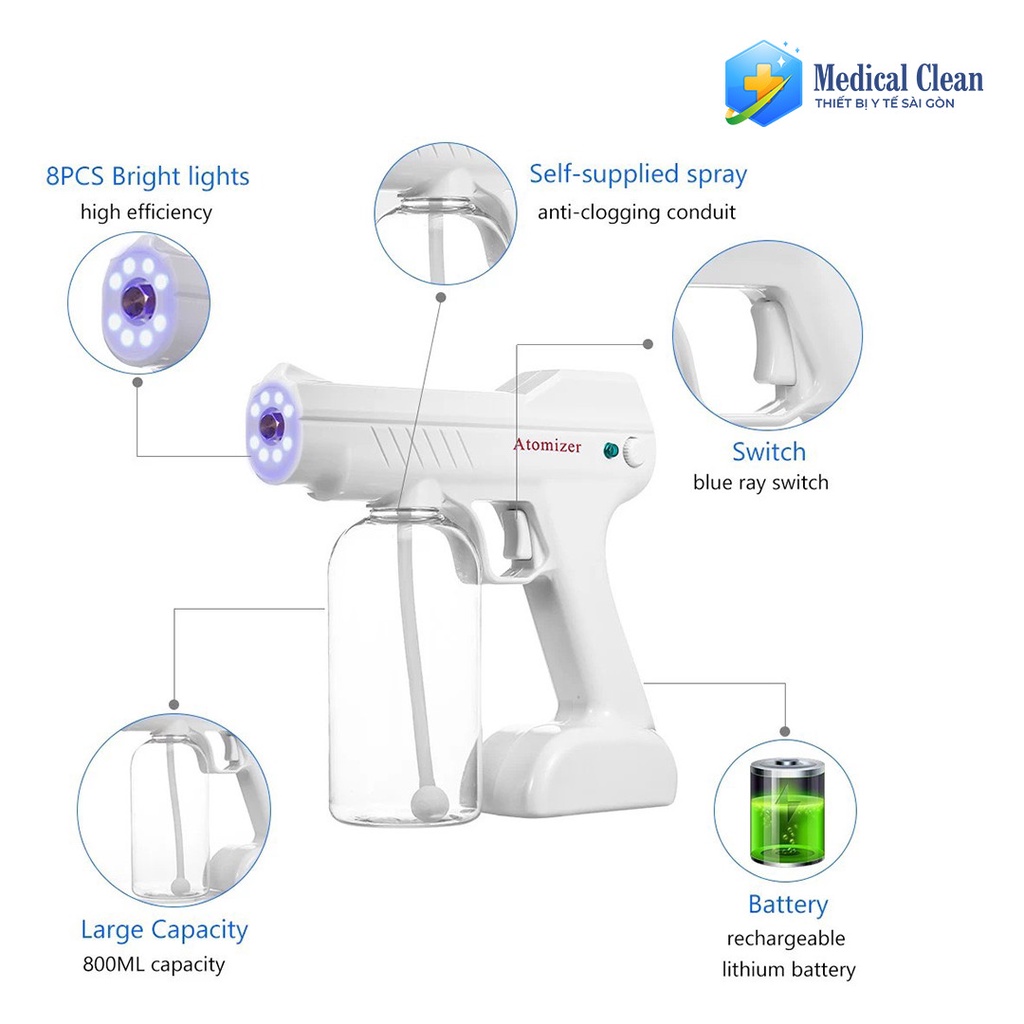 Medical Clean
THIẾT BỊ Y TẾ SÀI GÒN

8PCS Bright lights
high efficiency

Self-supplied spray
anti-clogging conduit

Atomizer

Switch
blue ray switch

Large Capacity
800ML capacity

Battery
rechargeable
lithium battery