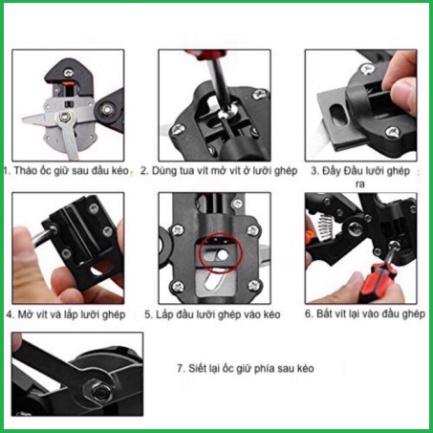 1. Tháo ốc giữ sau đầu kéo

2. Dùng tua vít mở vít ở lưỡi ghép

3. Đẩy Đầu lưỡi ghép ra

4. Mở vít và lắp lưỡi ghép

5. Lắp đầu lưỡi ghép vào kéo

6. Bắt vít lại vào đầu ghép

7. Siết lại ốc giữ phía sau kéo