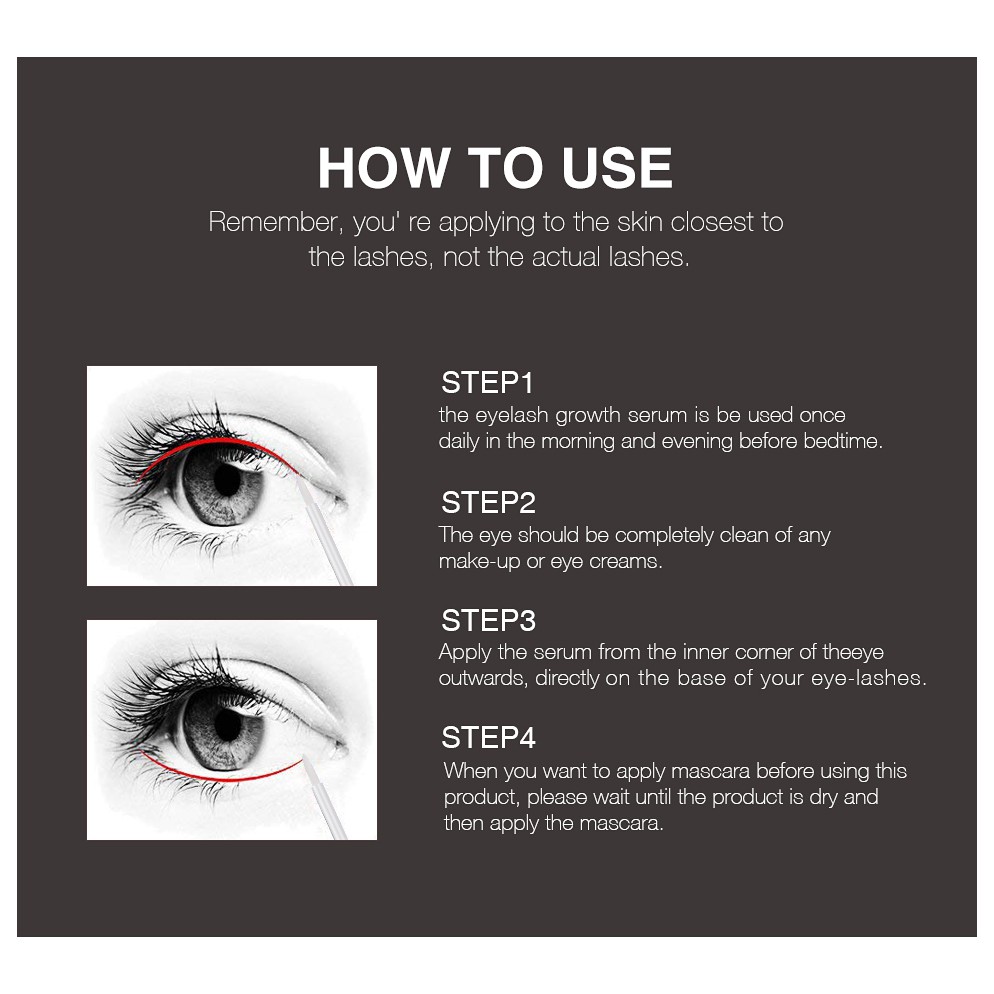 HOW TO USE

Remember, you' re applying to the skin closest to the lashes, not the actual lashes.

STEP1
the eyelash growth serum is be used once daily in the morning and evening before bedtime.

STEP2
The eye should be completely clean of any make-up or eye creams.

STEP3
Apply the serum from the inner corner of theeye outwards, directly on the base of your eye-lashes.

STEP4
When you want to apply mascara before using this product, please wait until the product is dry and then apply the mascara.