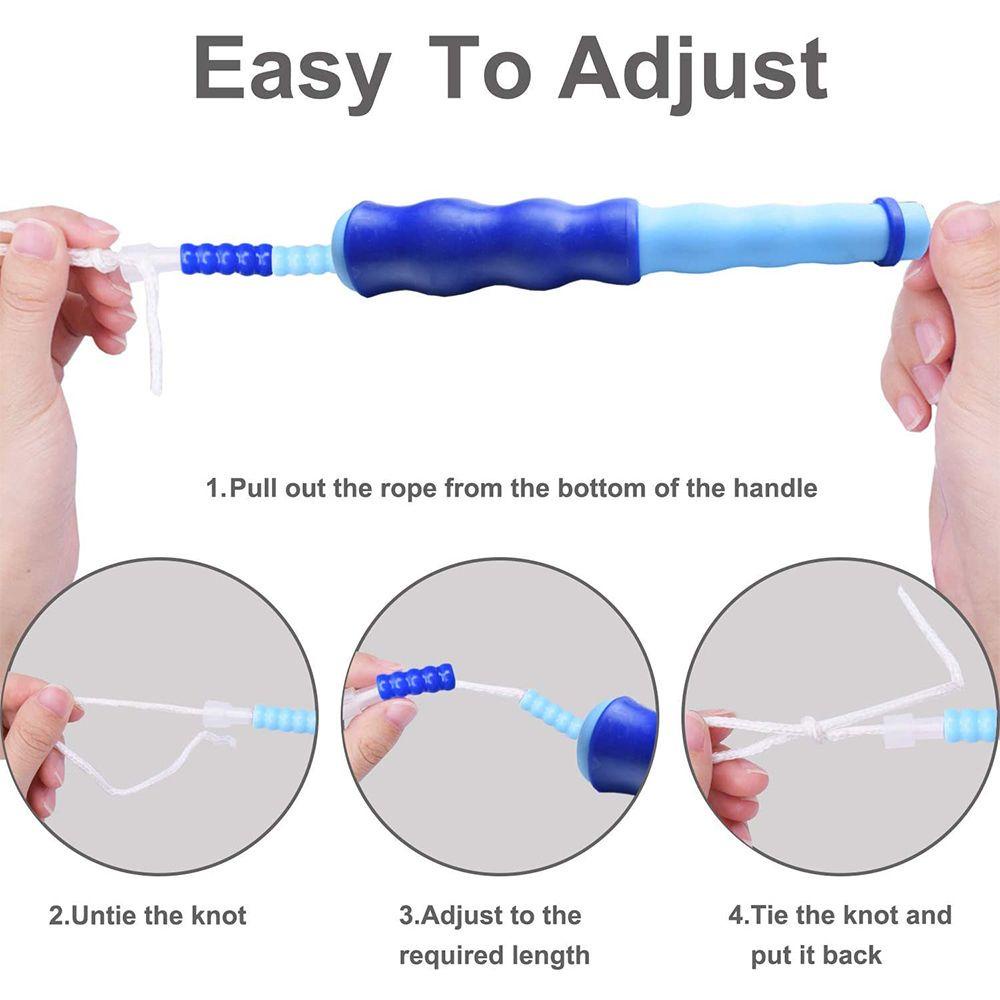 Easy To Adjust

1.Pull out the rope from the bottom of the handle

2.Untie the knot

3.Adjust to the required length

4.Tie the knot and put it back