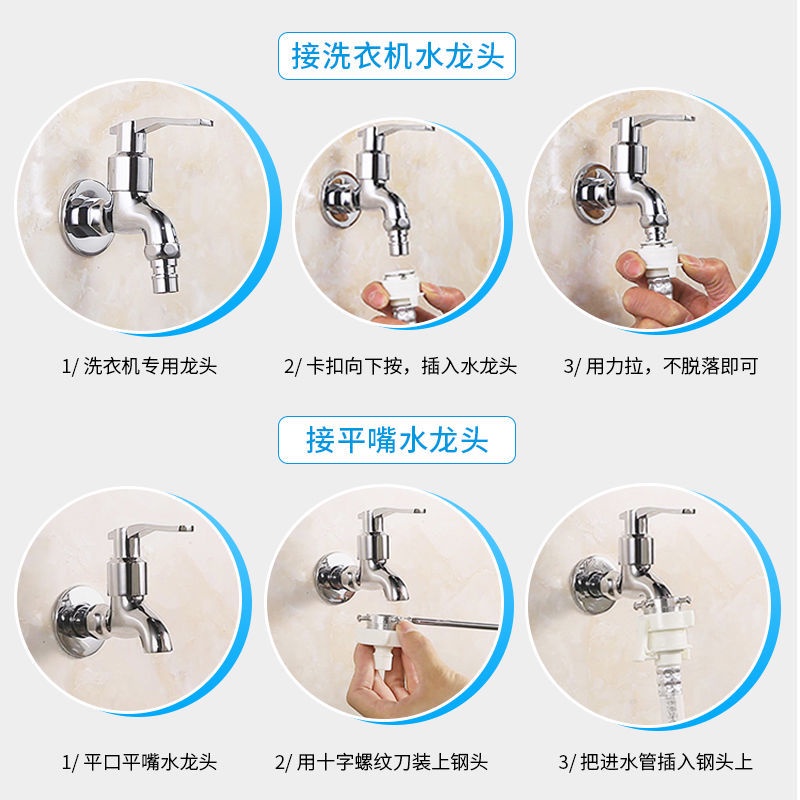 接洗衣机水龙头

1/ 洗衣机专用龙头

2/ 卡扣向下按，插入水龙头

3/ 用力拉，不脱落即可

接平嘴水龙头

1/ 平口平嘴水龙头

2/ 用十字螺纹刀装上钢头

3/ 把进水管插入钢头上