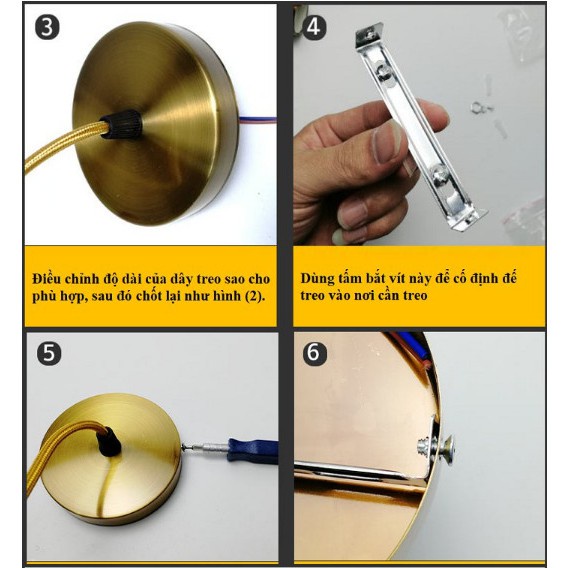 3

Điều chỉnh độ dài của dây treo sao cho phù hợp, sau đó chốt lại như hình (2).

4

Dùng tấm bắt vít này để cố định đế treo vào nơi cần treo

5

6