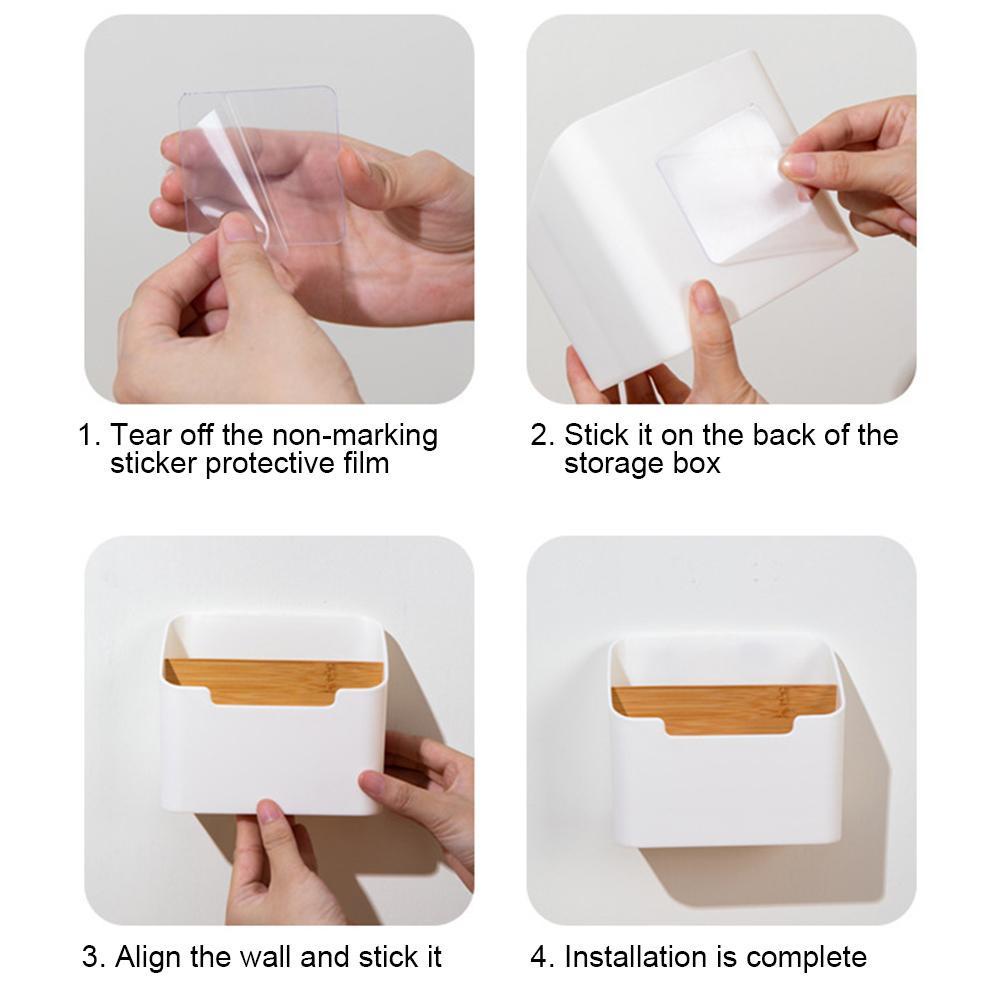 1. Tear off the non-marking sticker protective film

2. Stick it on the back of the storage box

3. Align the wall and stick it

4. Installation is complete