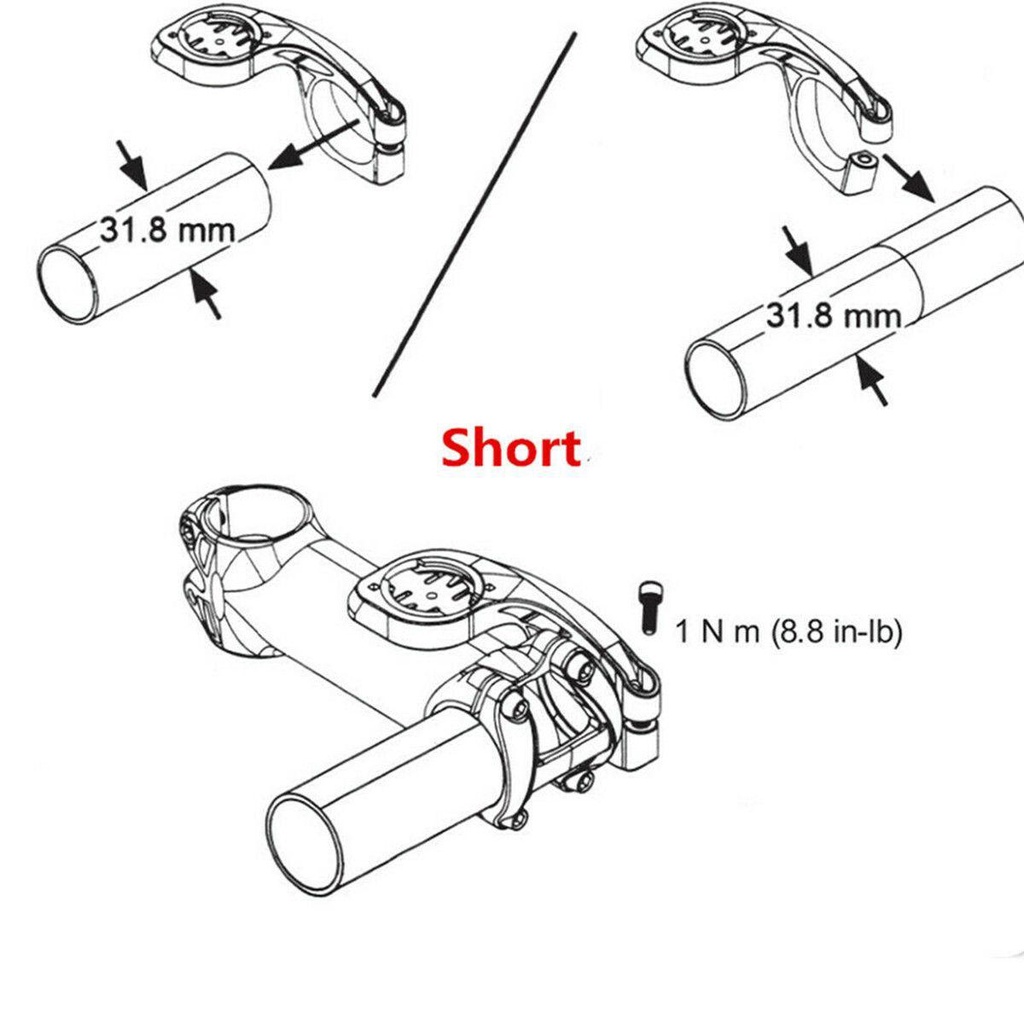 31.8 mm

31.8 mm

Short

1 N m (8.8 in-lb)