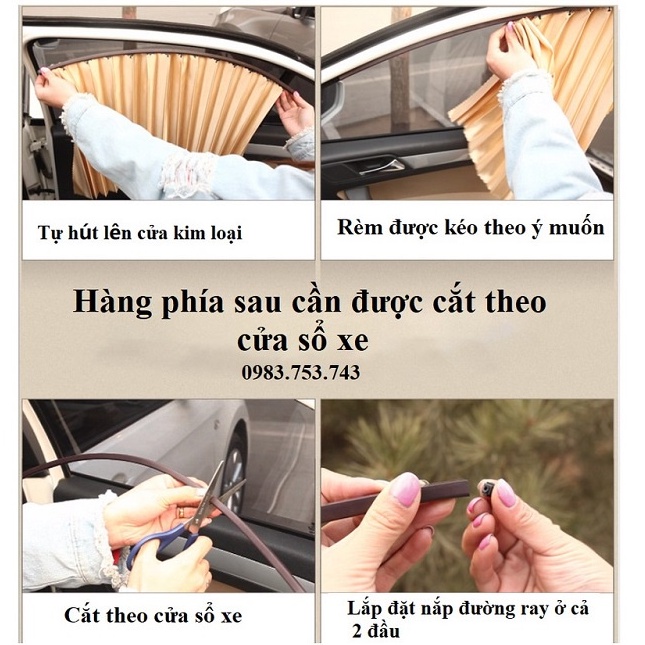 Tự hút lên cửa kim loại

Rèm được kéo theo ý muốn

Hàng phía sau cần được cắt theo cửa sổ xe

0983.753.743

Cắt theo cửa sổ xe

Lắp đặt nắp đường ray ở cả 2 đầu