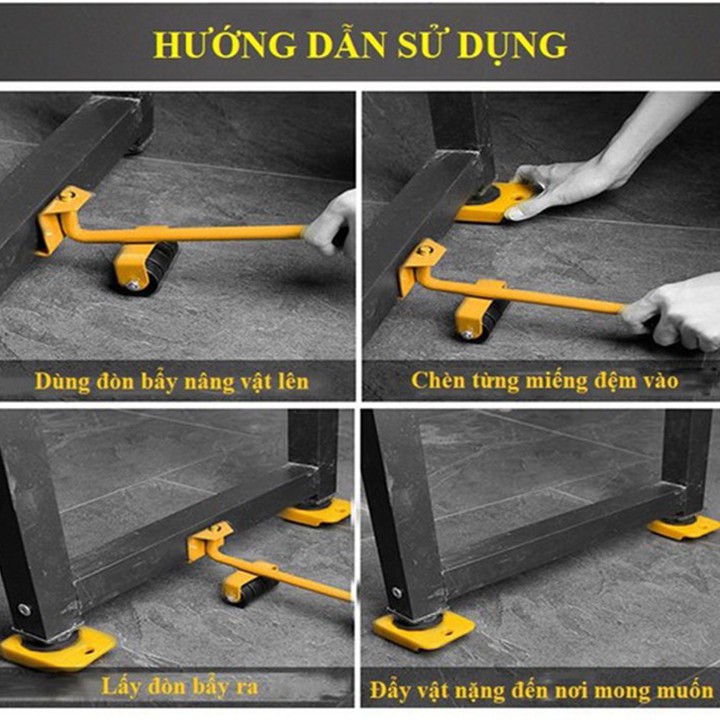 HƯỚNG DẪN SỬ DỤNG

Dùng đòn bẩy nâng vật lên

Chèn từng miếng đệm vào

Lấy đòn bẩy ra

Đẩy vật nặng đến nơi mong muốn