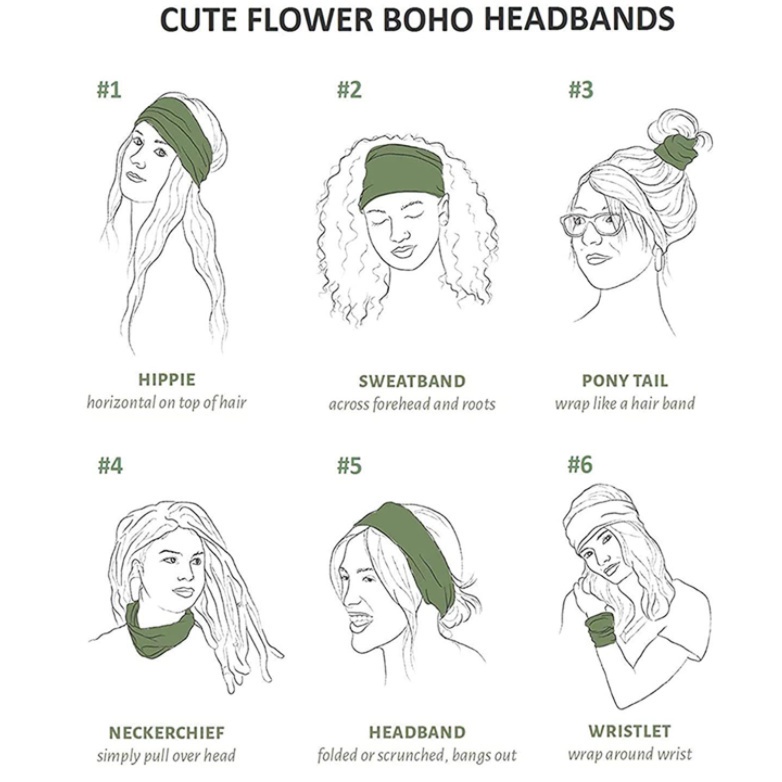 CUTE FLOWER BOHO HEADBANDS

#1

HIPPIE
horizontal on top of hair

#2

SWEATBAND
across forehead and roots

#3

PONY TAIL
wrap like a hair band

#4

NECKERCHIEF
simply pull over head

#5

HEADBAND
folded or scrunched, bangs out

#6

WRISTLET
wrap around wrist