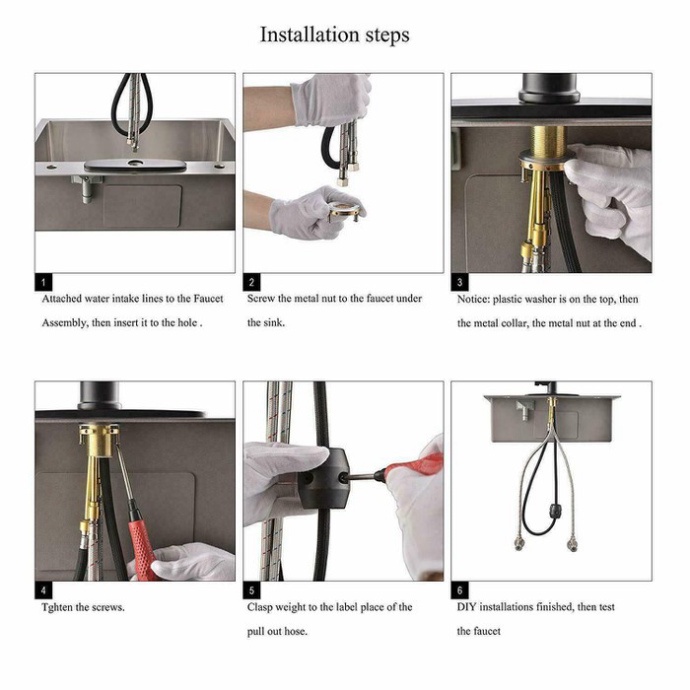 Installation steps

1
Attached water intake lines to the Faucet Assembly, then insert it to the hole .

2
Screw the metal nut to the faucet under the sink.

3
Notice: plastic washer is on the top, then the metal collar, the metal nut at the end .

4
Tghten the screws.

5
Clasp weight to the label place of the pull out hose.

6
DIY installations finished, then test the faucet