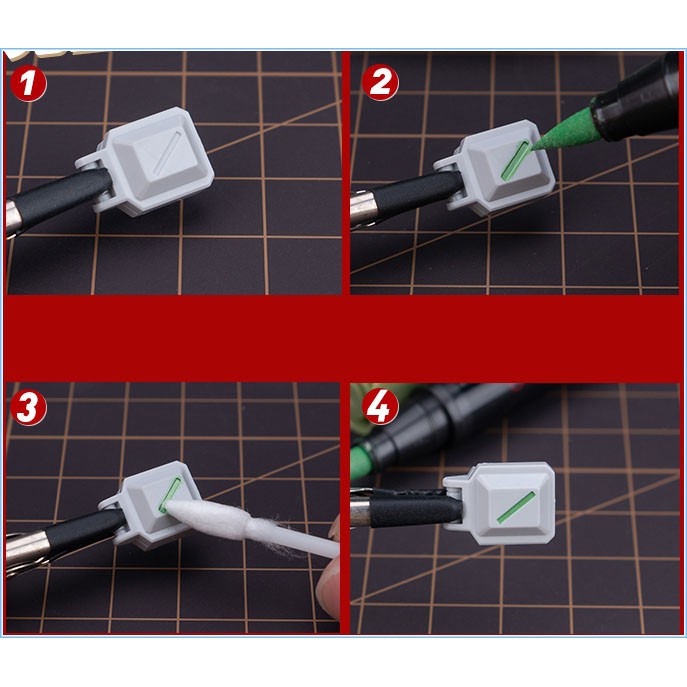 1

2

3

4