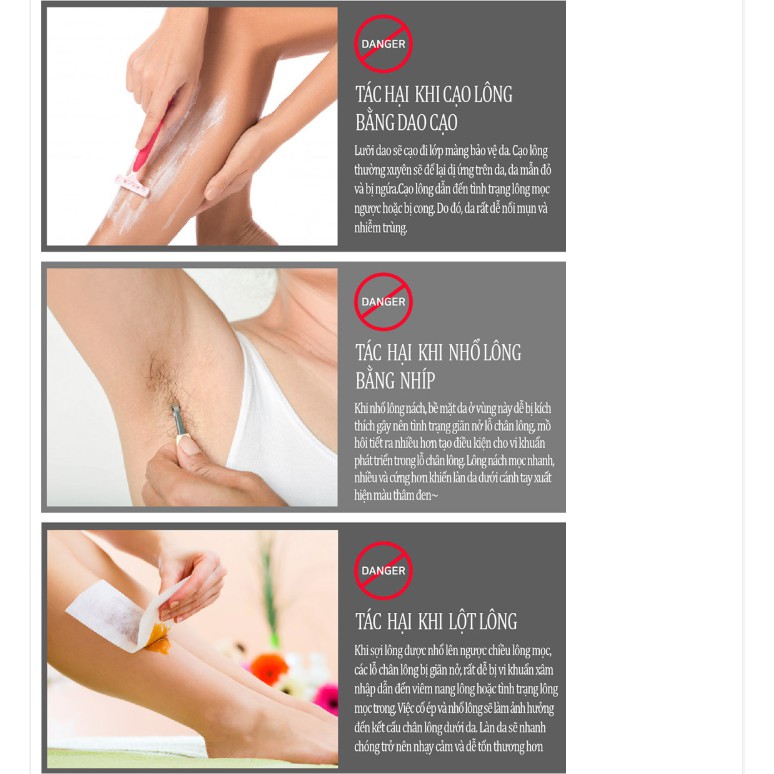 DANGER

TÁC HẠI KHI CẠO LÔNG BẰNG DAO CẠO

Lưỡi dao sẽ cạo đi lớp màng bảo vệ da. Cạo lông thường xuyên sẽ để lại dị ứng trên da, da mẩn đỏ và bị ngứa.Cạo lông dẫn đến tình trạng lông mọc ngược hoặc bị cong. Do đó, da rất dễ nổi mụn và nhiễm trùng.

DANGER

TÁC HẠI KHI NHỔ LÔNG BẰNG NHÍP

Khi nhổ lông nách, bề mặt da ở vùng này dễ bị kích thích gây nên tình trạng giãn nở lỗ chân lông, mồ hôi tiết ra nhiều hơn tạo điều kiện cho vi khuẩn phát triển trong lỗ chân lông. Lông nách mọc nhanh, nhiều và cứng hơn khiến làn da dưới cánh tay xuất hiện màu thâm đen~

DANGER

TÁC HẠI KHI LỘT LÔNG

Khi sợi lông được nhổ lên ngược chiều lông mọc, các lỗ chân lông bị giãn nở, rất dễ bị vi khuẩn xâm nhập dẫn đến viêm nang lông hoặc tình trạng lông mọc trong. Việc cố ép và nhổ lông sẽ làm ảnh hưởng đến kết cấu chân lông dưới da. Làn da sẽ nhanh chóng trở nên nhạy cảm và dễ tổn thương hơn