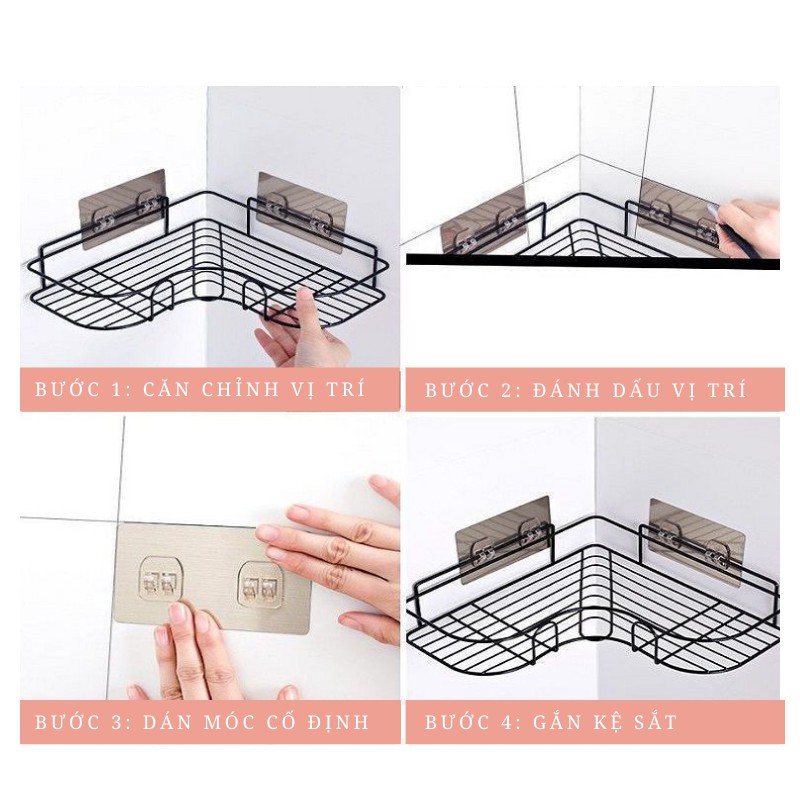 BƯỚC 1: CĂN CHỈNH VỊ TRÍ

BƯỚC 2: ĐÁNH DẤU VỊ TRÍ

BƯỚC 3: DÁN MÓC CỐ ĐỊNH

BƯỚC 4: GẮN KỆ SẮT