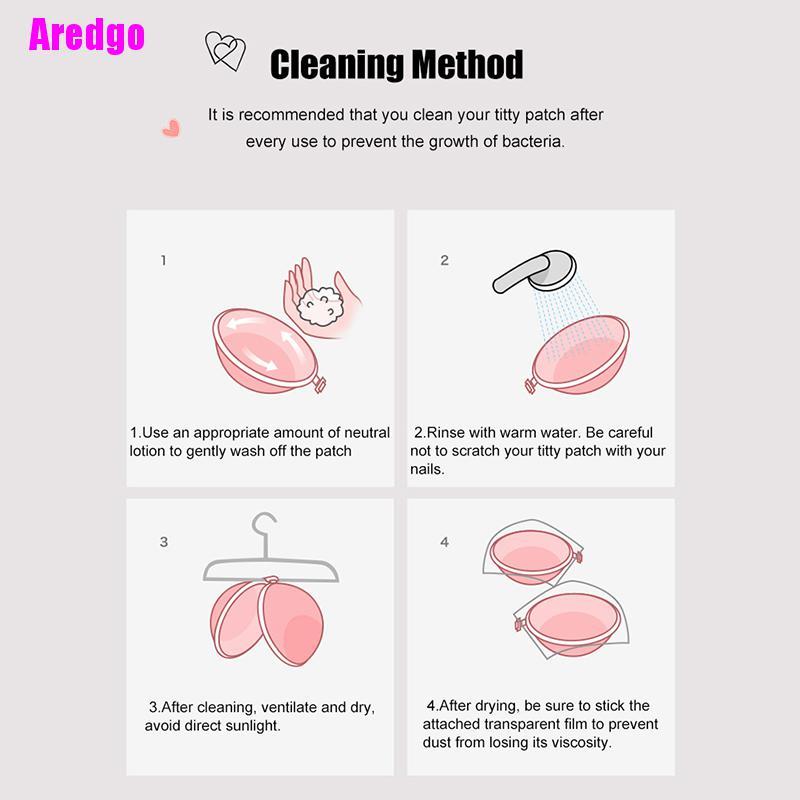 Aredgo

Cleaning Method

It is recommended that you clean your titty patch after every use to prevent the growth of bacteria.

1

1.Use an appropriate amount of neutral lotion to gently wash off the patch

2

2.Rinse with warm water. Be careful not to scratch your titty patch with your nails.

3

3.After cleaning, ventilate and dry, avoid direct sunlight.

4

4.After drying, be sure to stick the attached transparent film to prevent dust from losing its viscosity.